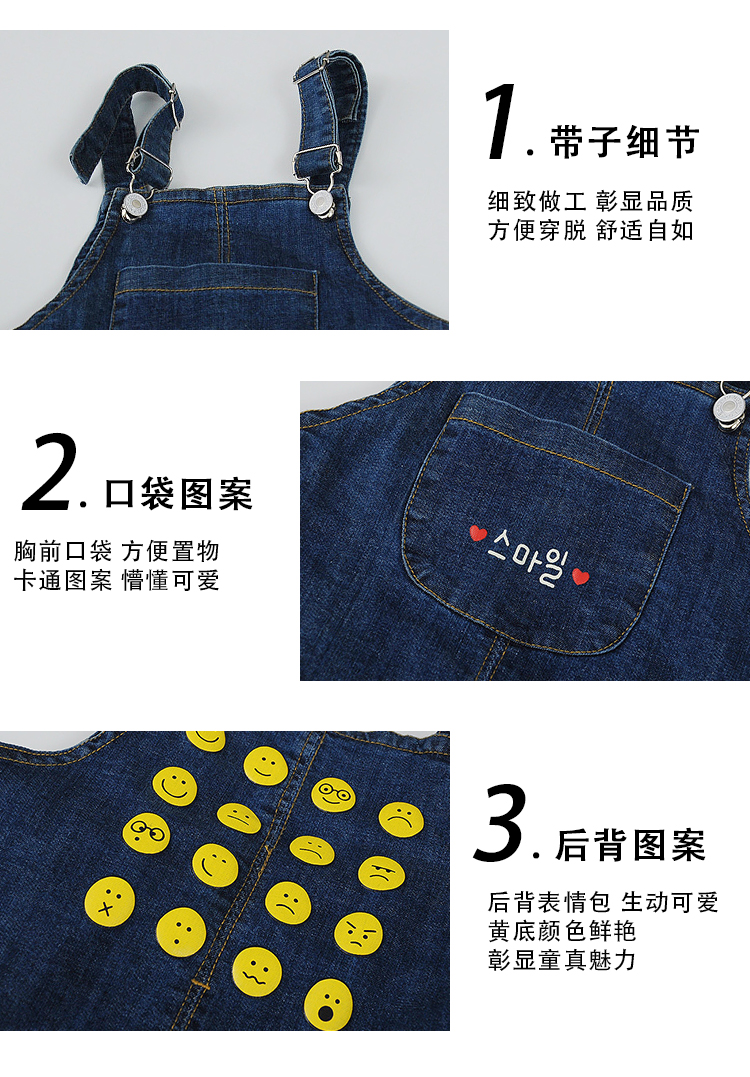 1. 带子细节

细致做工 彰显品质
方便穿脱 舒适自如

2. 口袋图案

胸前口袋 方便置物
卡通图案 懵懂可爱

스마일

3. 后背图案

后背表情包 生动可爱
黄底颜色鲜艳
彰显童真魅力