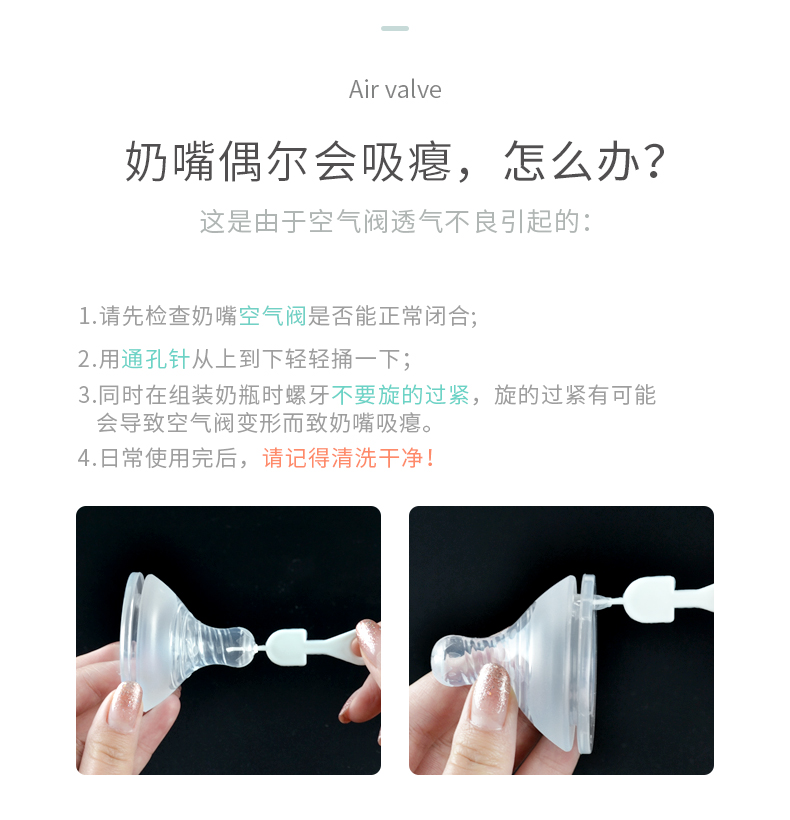 Air valve

奶嘴偶尔会吸瘪，怎么办？

这是由于空气阀透气不良引起的：

1.请先检查奶嘴空气阀是否能正常闭合；

2.用通孔针从上到下轻轻捅一下；

3.同时在组装奶瓶时螺牙不要旋的过紧，旋的过紧有可能会导致空气阀变形而致奶嘴吸瘪。

4.日常使用完后，请记得清洗干净！