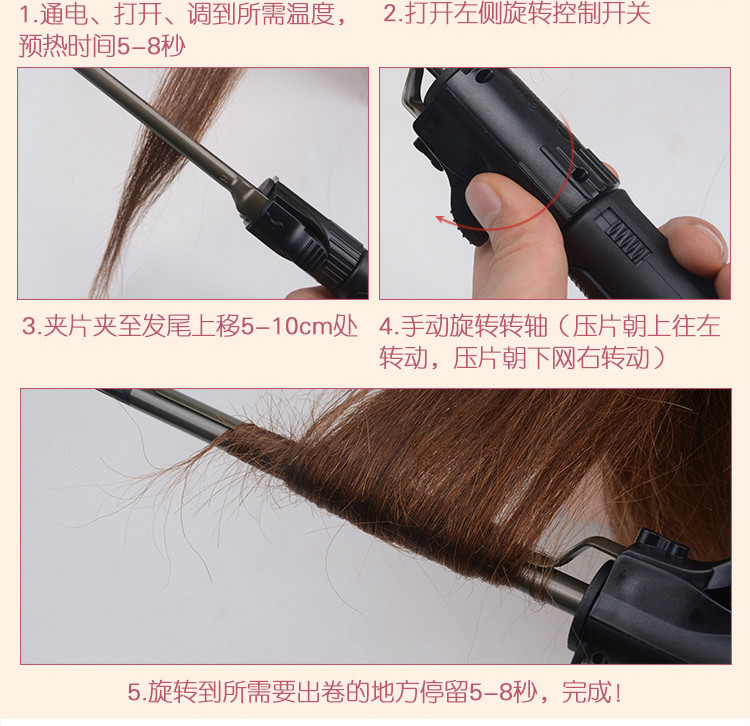 1.通电、打开、调到所需温度，预热时间5-8秒

2.打开左侧旋转控制开关

3.夹片夹至发尾上移5-10cm处

4.手动旋转转轴（压片朝上往左转动，压片朝下网右转动）

5.旋转到所需要出卷的地方停留5-8秒，完成!