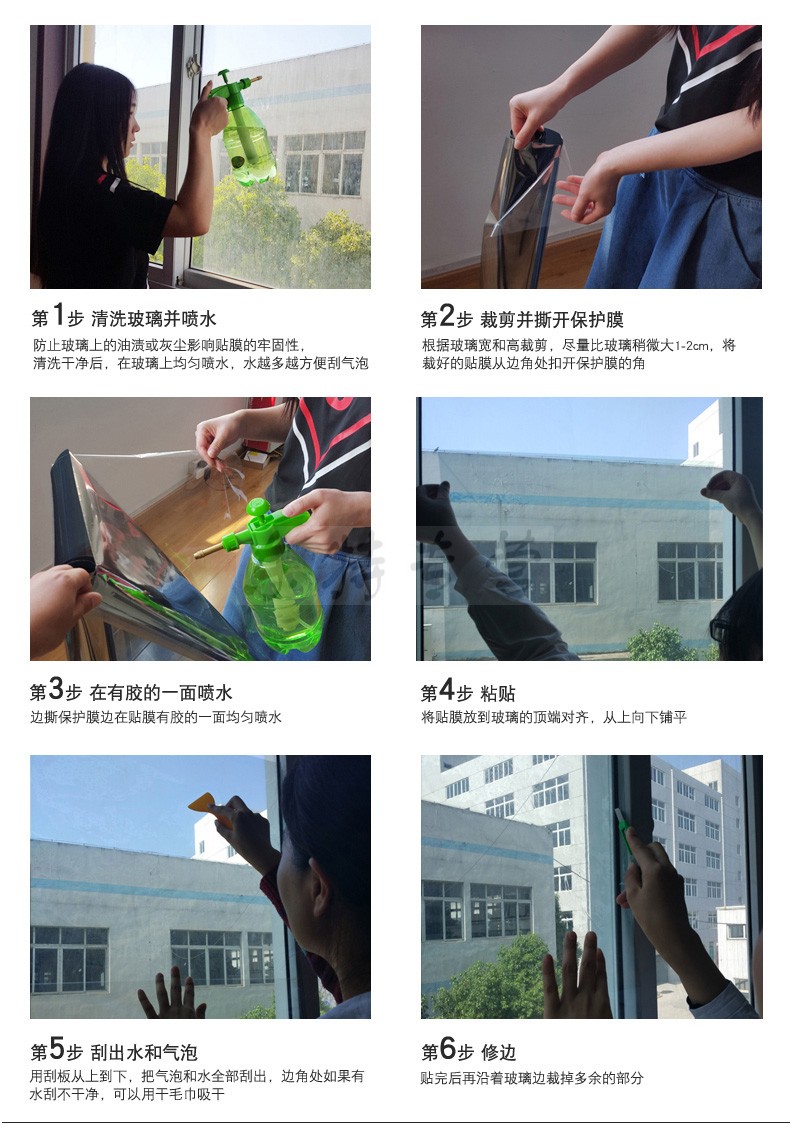 第1步 清洗玻璃并喷水
防止玻璃上的油渍或灰尘影响贴膜的牢固性，清洗干净后，在玻璃上均匀喷水，水越多越方便刮气泡

第2步 裁剪并撕开保护膜
根据玻璃宽和高裁剪，尽量比玻璃稍微大1-2cm，将裁好的贴膜从边角处扣开保护膜的角

第3步 在有胶的一面喷水
边撕保护膜边在贴膜有胶的一面均匀喷水

第4步 粘贴
将贴膜放到玻璃的顶端对齐，从上向下铺平

第5步 刮出水和气泡
用刮板从上到下，把气泡和水全部刮出，边角处如果有水刮不干净，可以用干毛巾吸干

第6步 修边
贴完后再沿着玻璃边裁掉多余的部分