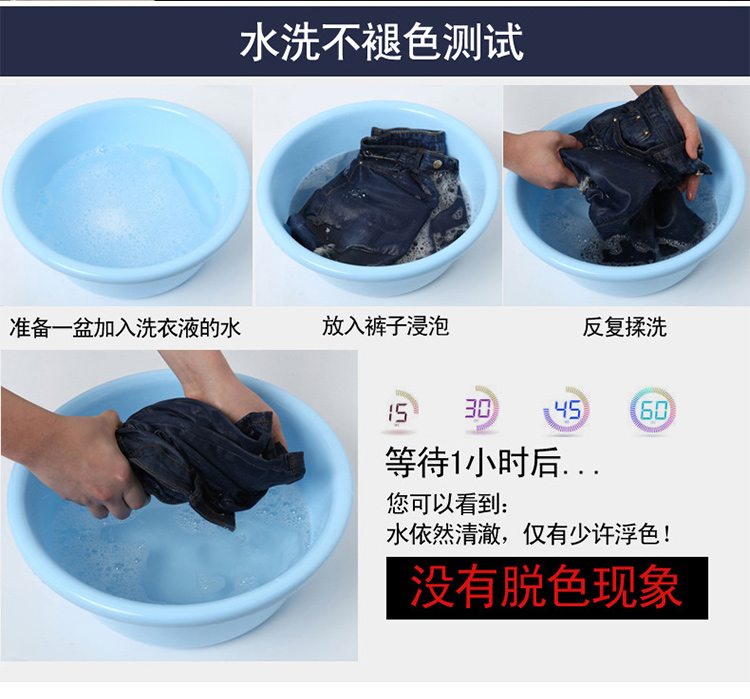 水洗不褪色测试

准备一盆加入洗衣液的水

放入裤子浸泡

反复揉洗

15

30

45

60

等待1小时后...

您可以看到：
水依然清澈，仅有少许浮色！

没有脱色现象