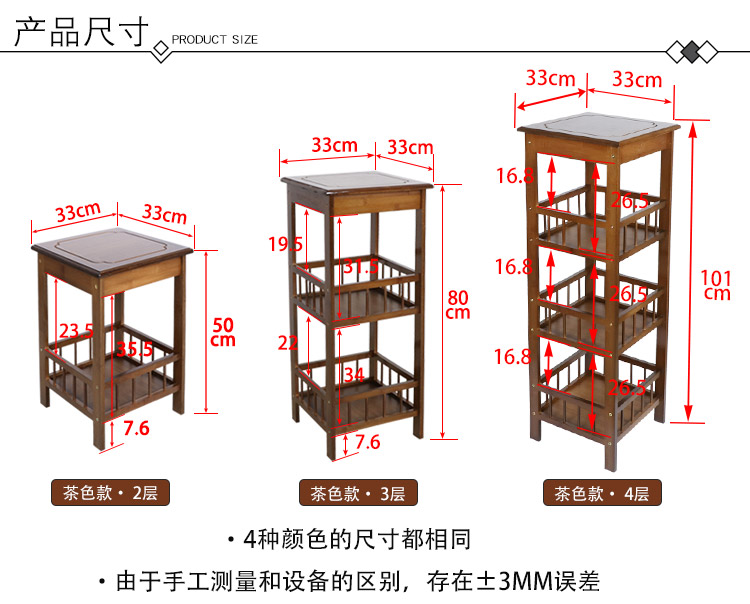 产品尺寸 PRODUCT SIZE

33cm 33cm
23.5
35.5
50 cm
7.6
茶色款 · 2层

33cm 33cm
19.5
31.5
22
34
80 cm
7.6
茶色款 · 3层

33cm 33cm
16.8
26.5
16.8
26.5
16.8
26.5
101 cm
茶色款 · 4层

· 4种颜色的尺寸都相同

· 由于手工测量和设备的区别，存在±3MM误差