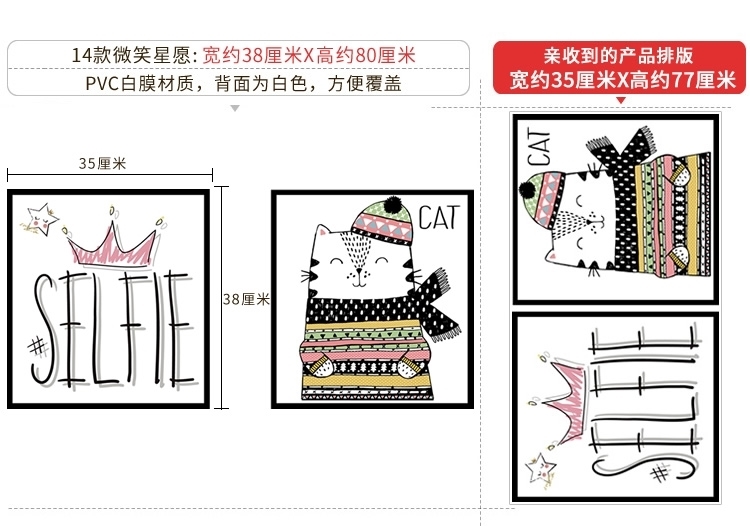 14款微笑星愿: 宽约38厘米X高约80厘米
PVC白膜材质，背面为白色，方便覆盖

亲收到的产品排版
宽约35厘米X高约77厘米

35厘米

38厘米

#SELFIE

CAT

CAT

#SELFIE