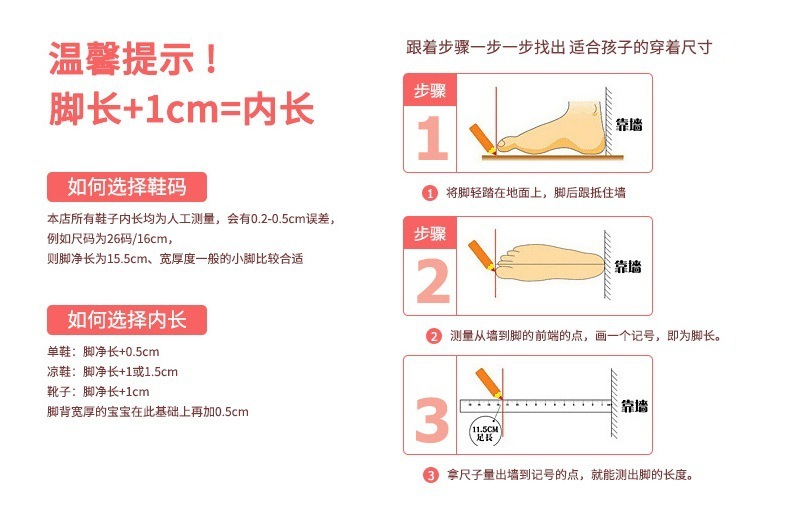 温馨提示！
脚长+1cm=内长

如何选择鞋码

本店所有鞋子内长均为人工测量，会有0.2-0.5cm误差，
例如尺码为26码/16cm，
则脚净长为15.5cm、宽厚度一般的小脚比较合适

如何选择内长

单鞋：脚净长+0.5cm
凉鞋：脚净长+1或1.5cm
靴子：脚净长+1cm
脚背宽厚的宝宝在此基础上再加0.5cm

跟着步骤一步一步找出 适合孩子的穿着尺寸

步骤
1
靠墙
1 将脚轻踏在地面上，脚后跟抵住墙

步骤
2
靠墙
2 测量从墙到脚的前端的点，画一个记号，即为脚长。

3
11.5CM
足长
靠墙
3 拿尺子量出墙到记号的点，就能测出脚的长度。