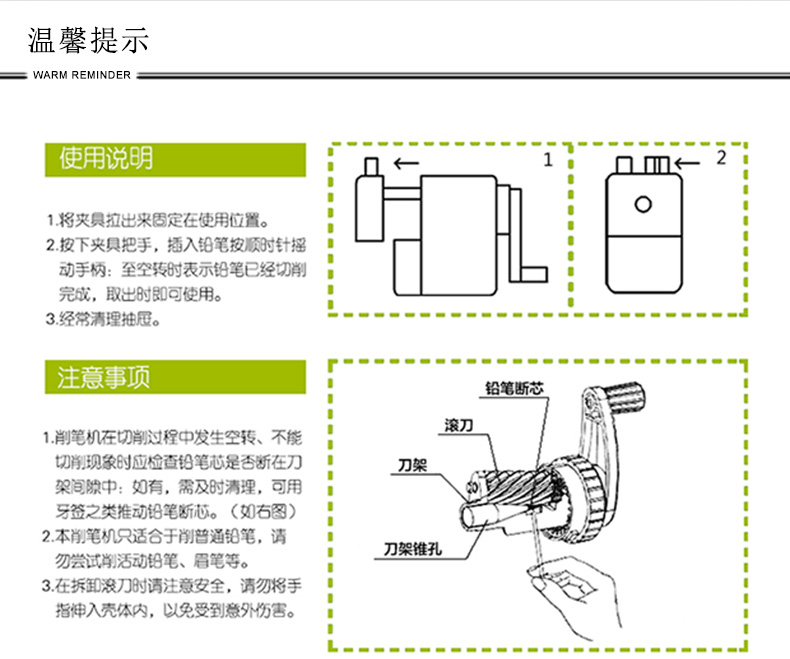 温馨提示

WARM REMINDER

使用说明

1.将夹具拉出来固定在使用位置。
2.按下夹具把手，插入铅笔按顺时针摇动手柄：至空转时表示铅笔已经切削完成，取出时即可使用。
3.经常清理抽屉。

1

2

注意事项

1.削笔机在切削过程中发生空转、不能切削现象时应检查铅笔芯是否断在刀架间隙中：如有，需及时清理，可用牙签之类推动铅笔断芯。（如右图）
2.本削笔机只适合于削普通铅笔，请勿尝试削活动铅笔、眉笔等。
3.在拆卸滚刀时请注意安全，请勿将手指伸入壳体内，以免受到意外伤害。

铅笔断芯

滚刀

刀架

刀架锥孔