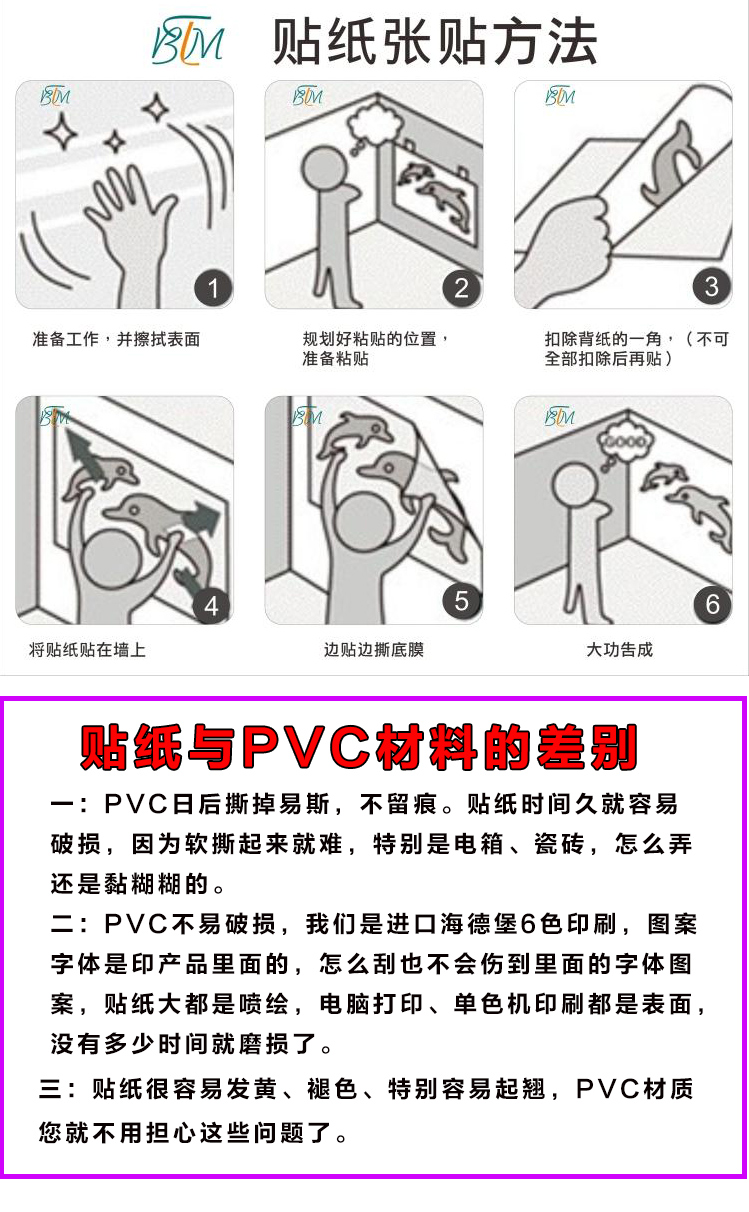 BTM 贴纸张贴方法

BTM
1
准备工作，并擦拭表面

BTM
2
规划好粘贴的位置，准备粘贴

BTM
3
扣除背纸的一角，（不可全部扣除后再贴）

BTM
4
将贴纸贴在墙上

BTM
5
边贴边撕底膜

BTM
6
大功告成

贴纸与PVC材料的差别

一：PVC日后撕掉易斯，不留痕。贴纸时间久就容易破损，因为软撕起来就难，特别是电箱、瓷砖，怎么弄还是黏糊糊的。

二：PVC不易破损，我们是进口海德堡6色印刷，图案字体是印产品里面的，怎么刮也不会伤到里面的字体图案，贴纸大都是喷绘，电脑打印、单色机印刷都是表面，没有多少时间就磨损了。

三：贴纸很容易发黄、褪色、特别容易起翘，PVC材质您就不用担心这些问题了。