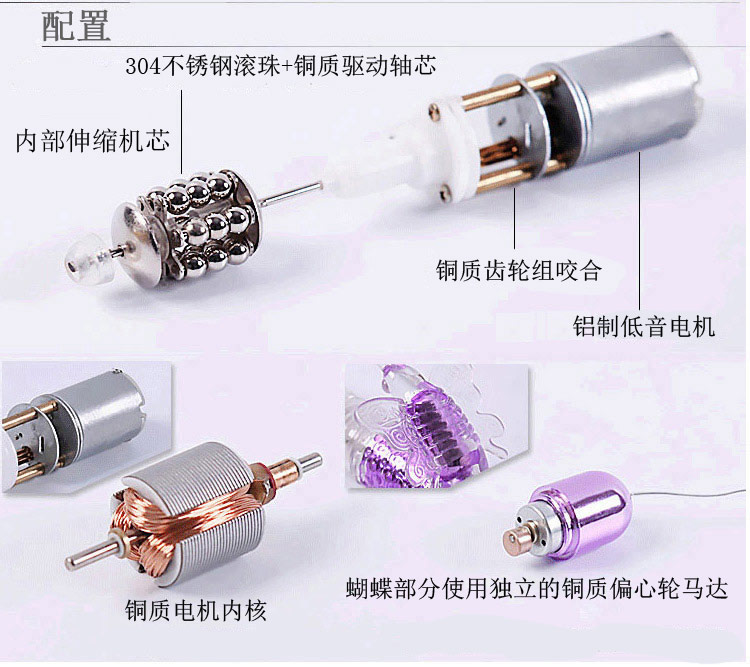 配置

304不锈钢滚珠+铜质驱动轴芯

内部伸缩机芯

铜质齿轮组咬合

铝制低音电机

铜质电机内核

蝴蝶部分使用独立的铜质偏心轮马达