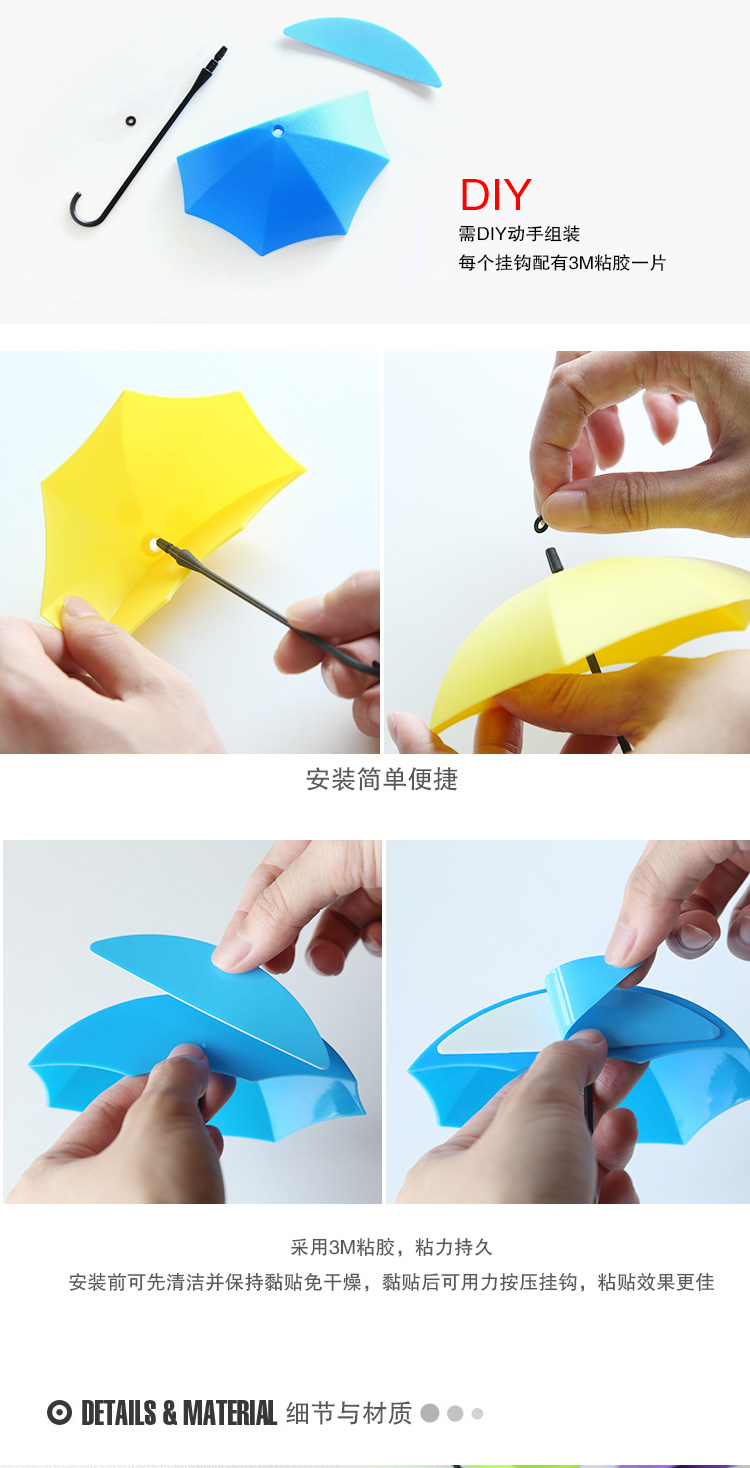 DIY
需DIY动手组装
每个挂钩配有3M粘胶一片

安装简单便捷

采用3M粘胶，粘力持久
安装前可先清洁并保持黏贴免干燥，黏贴后可用力按压挂钩，粘贴效果更佳

DETAILS & MATERIAL 细节与材质