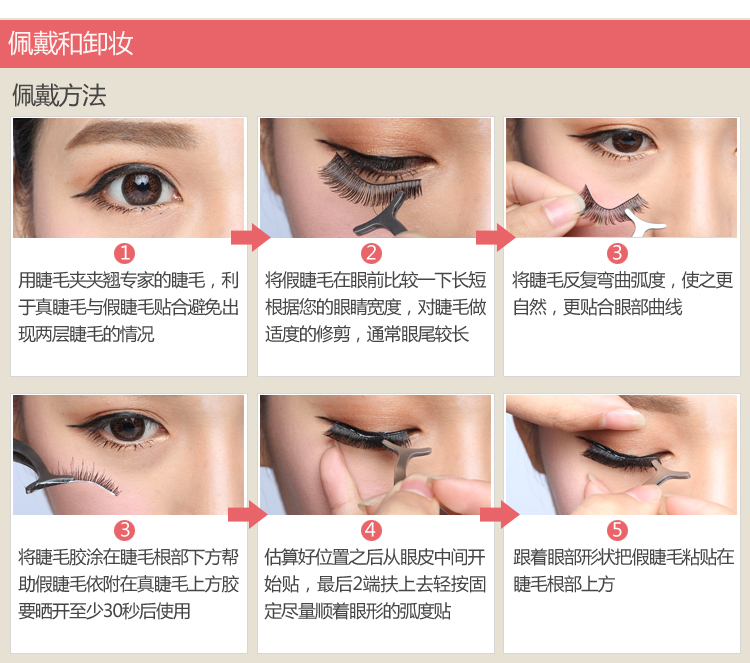 佩戴和卸妆

佩戴方法

1
用睫毛夹夹翘专家的睫毛，利于真睫毛与假睫毛贴合避免出现两层睫毛的情况

2
将假睫毛在眼前比较一下长短根据您的眼睛宽度，对睫毛做适度的修剪，通常眼尾较长

3
将睫毛反复弯曲弧度，使之更自然，更贴合眼部曲线

3
将睫毛胶涂在睫毛根部下方帮助假睫毛依附在真睫毛上方胶要晒开至少30秒后使用

4
估算好位置之后从眼皮中间开始贴，最后2端扶上去轻按固定尽量顺着眼形的弧度贴

5
跟着眼部形状把假睫毛粘贴在睫毛根部上方