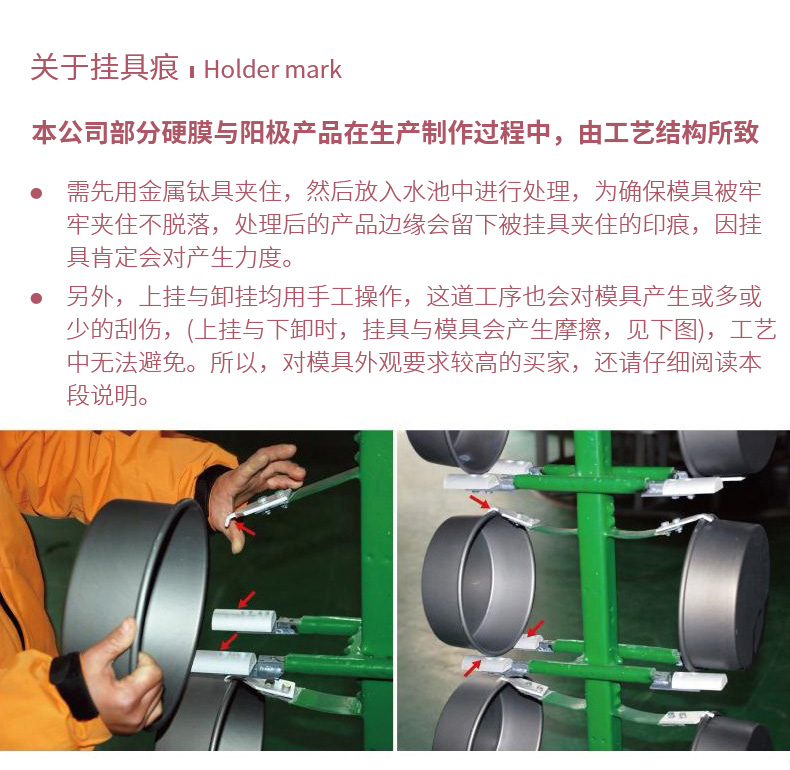 关于挂具痕 Holder mark

本公司部分硬膜与阳极产品在生产制作过程中，由工艺结构所致

● 需先用金属钛具夹住，然后放入水池中进行处理，为确保模具被牢牢夹住不脱落，处理后的产品边缘会留下被挂具夹住的印痕，因挂具肯定会对产生力度。

● 另外，上挂与卸挂均用手工操作，这道工序也会对模具产生或多或少的刮伤，(上挂与下卸时，挂具与模具会产生摩擦，见下图)，工艺中无法避免。所以，对模具外观要求较高的买家，还请仔细阅读本段说明。