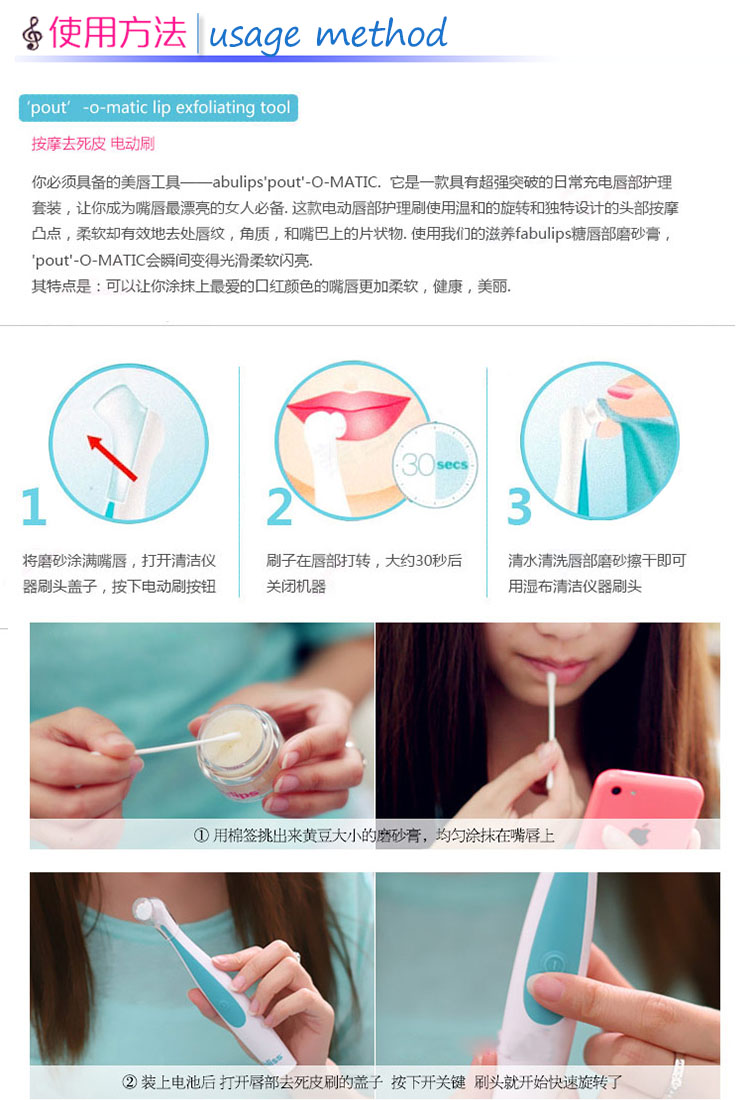 使用方法 usage method

'pout' -o-matic lip exfoliating tool

按摩去死皮 电动刷

你必须具备的美唇工具——abulips'pout'-O-MATIC. 它是一款具有超强突破的日常充电唇部护理套装，让你成为嘴唇最漂亮的女人必备. 这款电动唇部护理刷使用温和的旋转和独特设计的头部按摩凸点，柔软却有效地去处唇纹，角质，和嘴巴上的片状物. 使用我们的滋养fabulips糖唇部磨砂膏，'pout'-O-MATIC会瞬间变得光滑柔软闪亮.
其特点是：可以让你涂抹上最爱的口红颜色的嘴唇更加柔软，健康，美丽.

1
将磨砂涂满嘴唇，打开清洁仪器刷头盖子，按下电动刷按钮

30 secs
2
刷子在唇部打转，大约30秒后关闭机器

3
清水清洗唇部磨砂擦干即可用湿布清洁仪器刷头

① 用棉签挑出来黄豆大小的磨砂膏，均匀涂抹在嘴唇上

② 装上电池后 打开唇部去死皮刷的盖子 按下开关键 刷头就开始快速旋转了