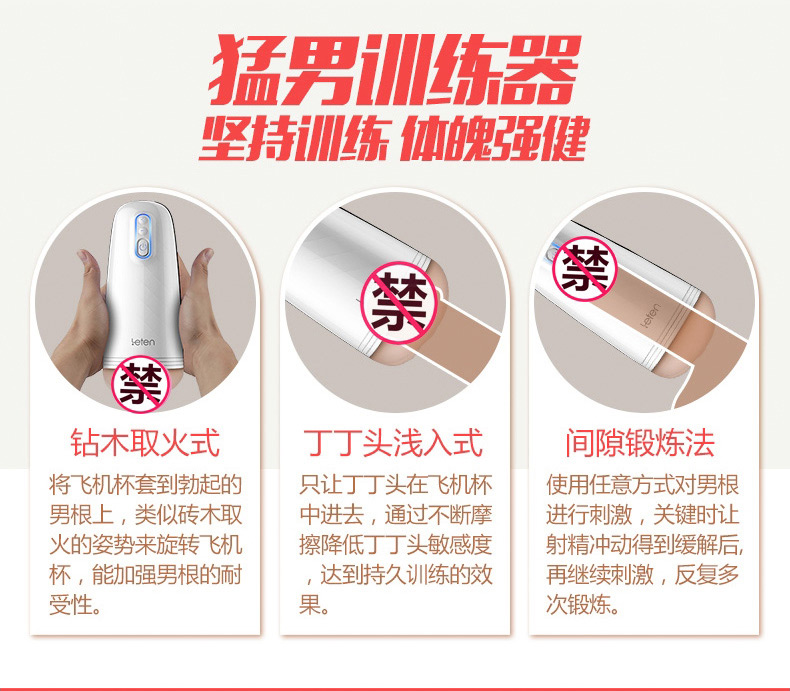 猛男训练器
坚持训练 体魄强健

leten
禁

钻木取火式
将飞机杯套到勃起的男根上，类似砖木取火的姿势来旋转飞机杯，能加强男根的耐受性。

禁

丁丁头浅入式
只让丁丁头在飞机杯中进去，通过不断摩擦降低丁丁头敏感度，达到持久训练的效果。

禁
leten

间隙锻炼法
使用任意方式对男根进行刺激，关键时让射精冲动得到缓解后,再继续刺激，反复多次锻炼。