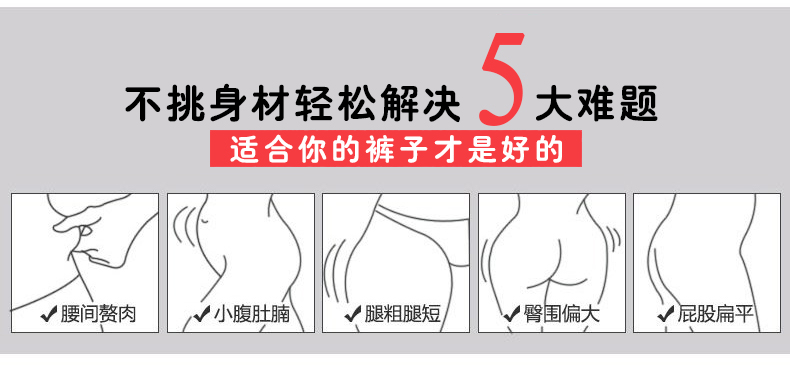 不挑身材轻松解决 5 大难题

适合你的裤子才是好的

✔腰间赘肉

✔小腹肚腩

✔腿粗腿短

✔臀围偏大

✔屁股扁平