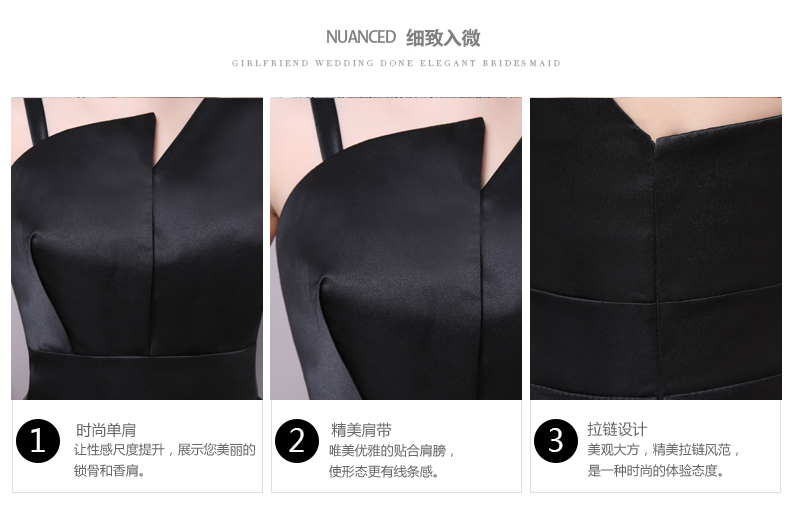 NUANCED 细致入微

GIRLFRIEND WEDDING DONE ELEGANT BRIDESMAID

1
时尚单肩
让性感尺度提升，展示您美丽的锁骨和香肩。

2
精美肩带
唯美优雅的贴合肩膀，使形态更有线条感。

3
拉链设计
美观大方，精美拉链风范，是一种时尚的体验态度。