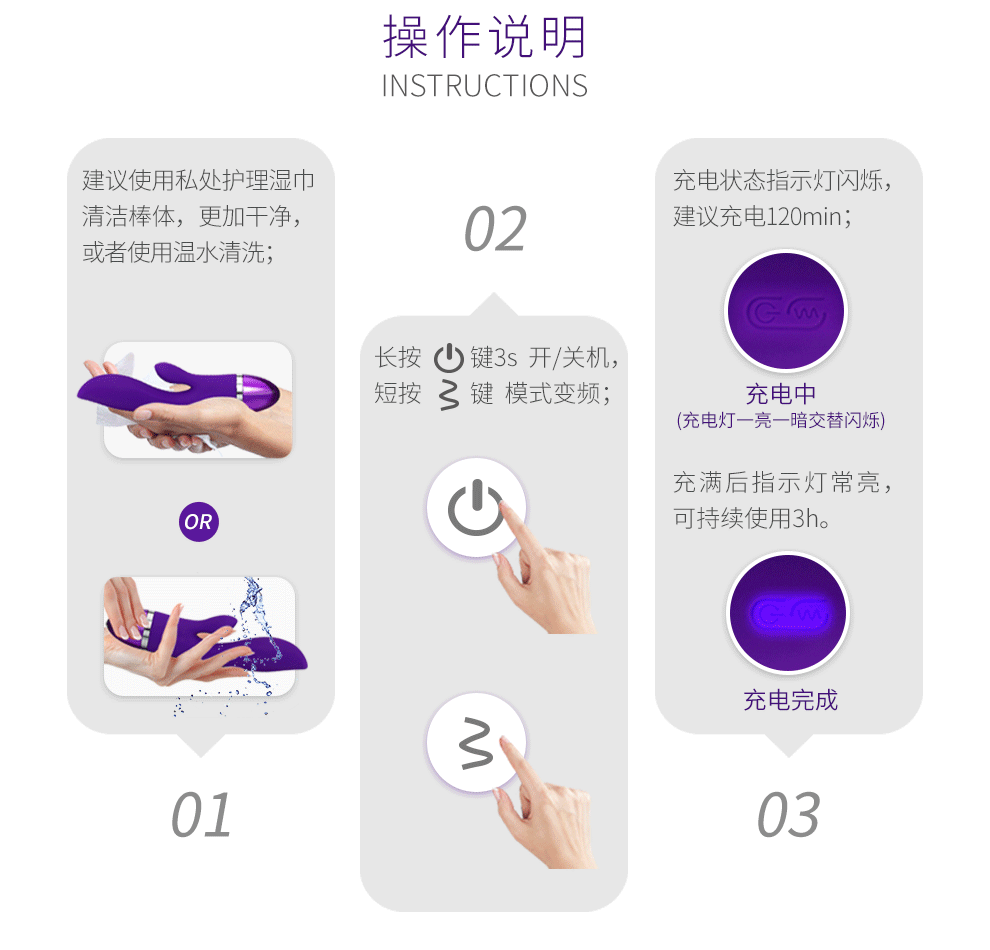 操作说明
INSTRUCTIONS

建议使用私处护理湿巾清洁棒体，更加干净，或者使用温水清洗；

OR

01

02

长按 键3s 开/关机，
短按 键 模式变频；

充电状态指示灯闪烁，建议充电120min；

充电中
(充电灯一亮一暗交替闪烁)

充满后指示灯常亮，可持续使用3h。

充电完成

03