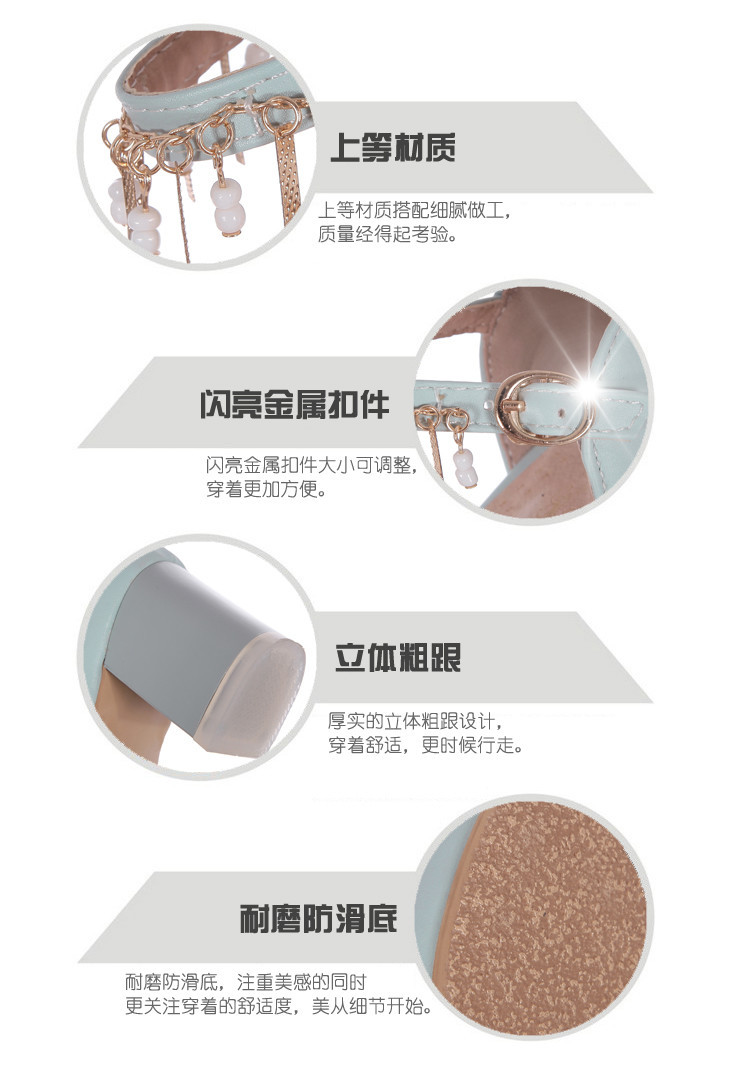 上等材质

上等材质搭配细腻做工，质量经得起考验。

闪亮金属扣件

闪亮金属扣件大小可调整，穿着更加方便。

立体粗跟

厚实的立体粗跟设计，穿着舒适，更时候行走。

耐磨防滑底

耐磨防滑底，注重美感的同时更关注穿着的舒适度，美从细节开始。