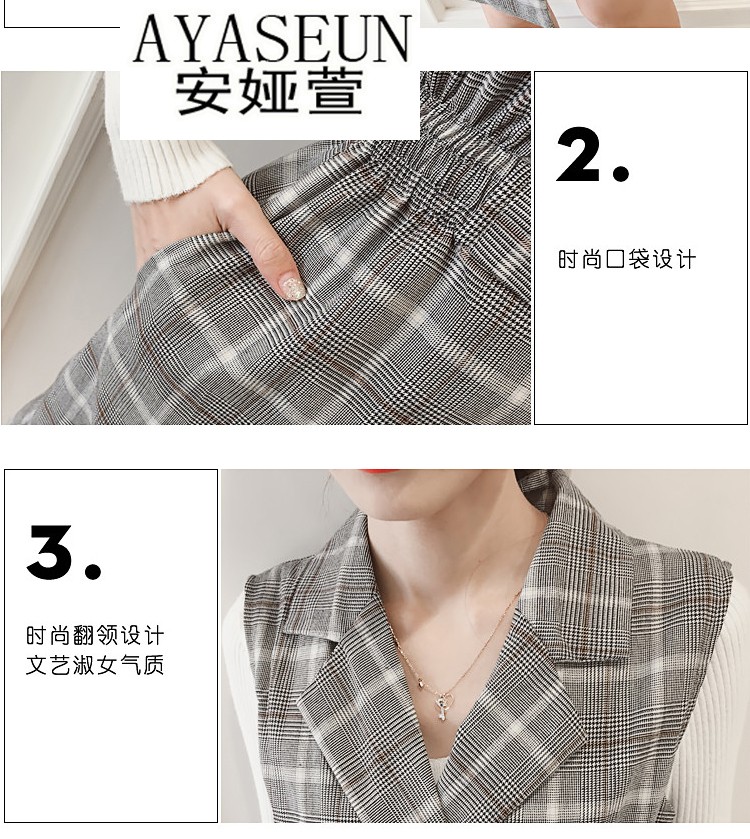 AYASEUN
安娅萱

2.

时尚口袋设计

3.

时尚翻领设计
文艺淑女气质