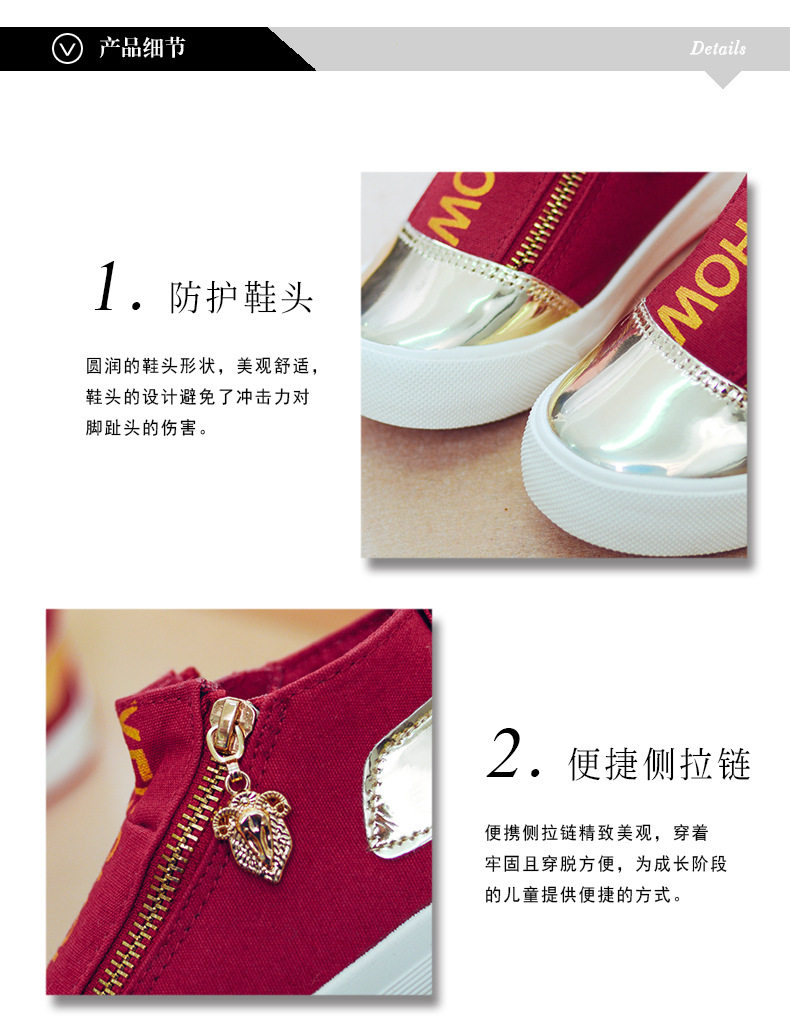 产品细节

Details

1. 防护鞋头

圆润的鞋头形状，美观舒适，鞋头的设计避免了冲击力对脚趾头的伤害。

MOH

MOH

2. 便捷侧拉链

便携侧拉链精致美观，穿着牢固且穿脱方便，为成长阶段的儿童提供便捷的方式。