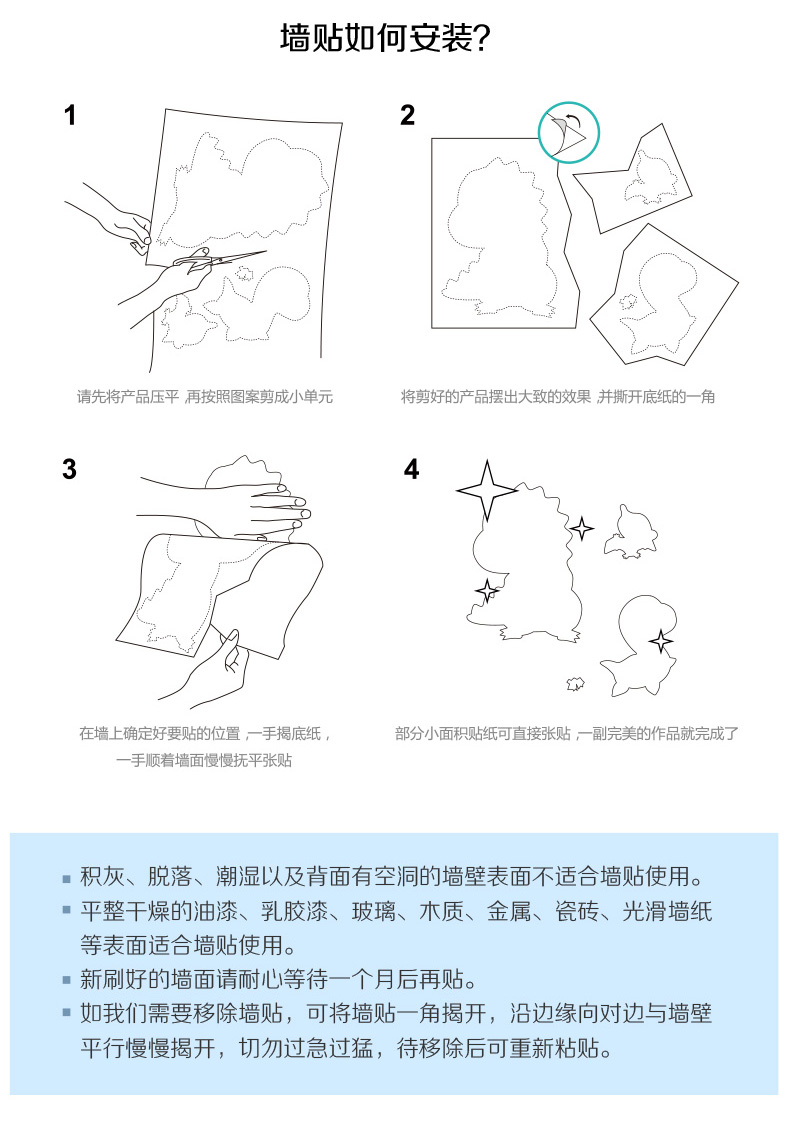 墙贴如何安装?

1

请先将产品压平，再按照图案剪成小单元

2

将剪好的产品摆出大致的效果，并撕开底纸的一角

3

在墙上确定好要贴的位置，一手揭底纸，一手顺着墙面慢慢抚平张贴

4

部分小面积贴纸可直接张贴，一副完美的作品就完成了

▪ 积灰、脱落、潮湿以及背面有空洞的墙壁表面不适合墙贴使用。
▪ 平整干燥的油漆、乳胶漆、玻璃、木质、金属、瓷砖、光滑墙纸等表面适合墙贴使用。
▪ 新刷好的墙面请耐心等待一个月后再贴。
▪ 如我们需要移除墙贴，可将墙贴一角揭开，沿边缘向对边与墙壁平行慢慢揭开，切勿过急过猛，待移除后可重新粘贴。