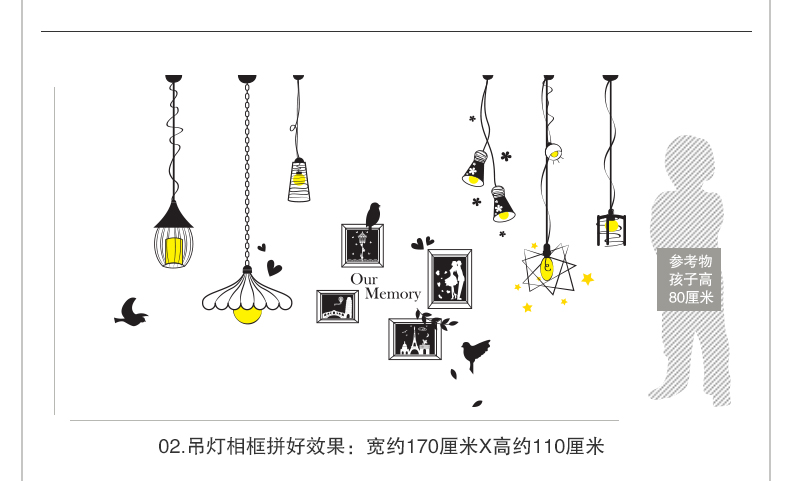 Our Memory

参考物
孩子高
80厘米

02.吊灯相框拼好效果：宽约170厘米X高约110厘米