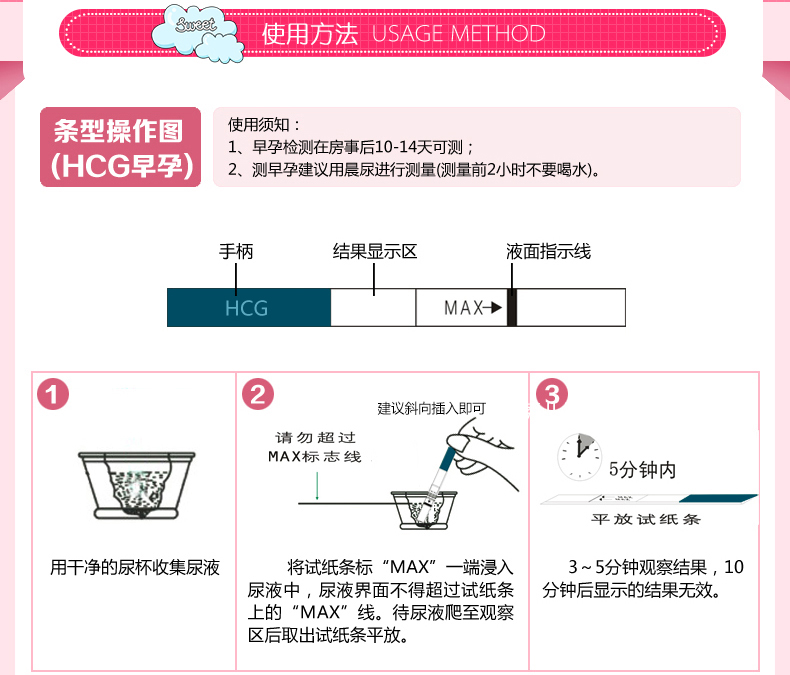 Sweet

使用方法 USAGE METHOD

条型操作图 (HCG早孕)

使用须知：
1、早孕检测在房事后10-14天可测；
2、测早孕建议用晨尿进行测量(测量前2小时不要喝水)。

手柄 结果显示区 液面指示线

HCG MAX

1

用干净的尿杯收集尿液

2

建议斜向插入即可

请勿超过 MAX标志线

将试纸条标“MAX”一端浸入尿液中，尿液界面不得超过试纸条上的“MAX”线。待尿液爬至观察区后取出试纸条平放。

3

5分钟内

平放试纸条

3～5分钟观察结果，10分钟后显示的结果无效。