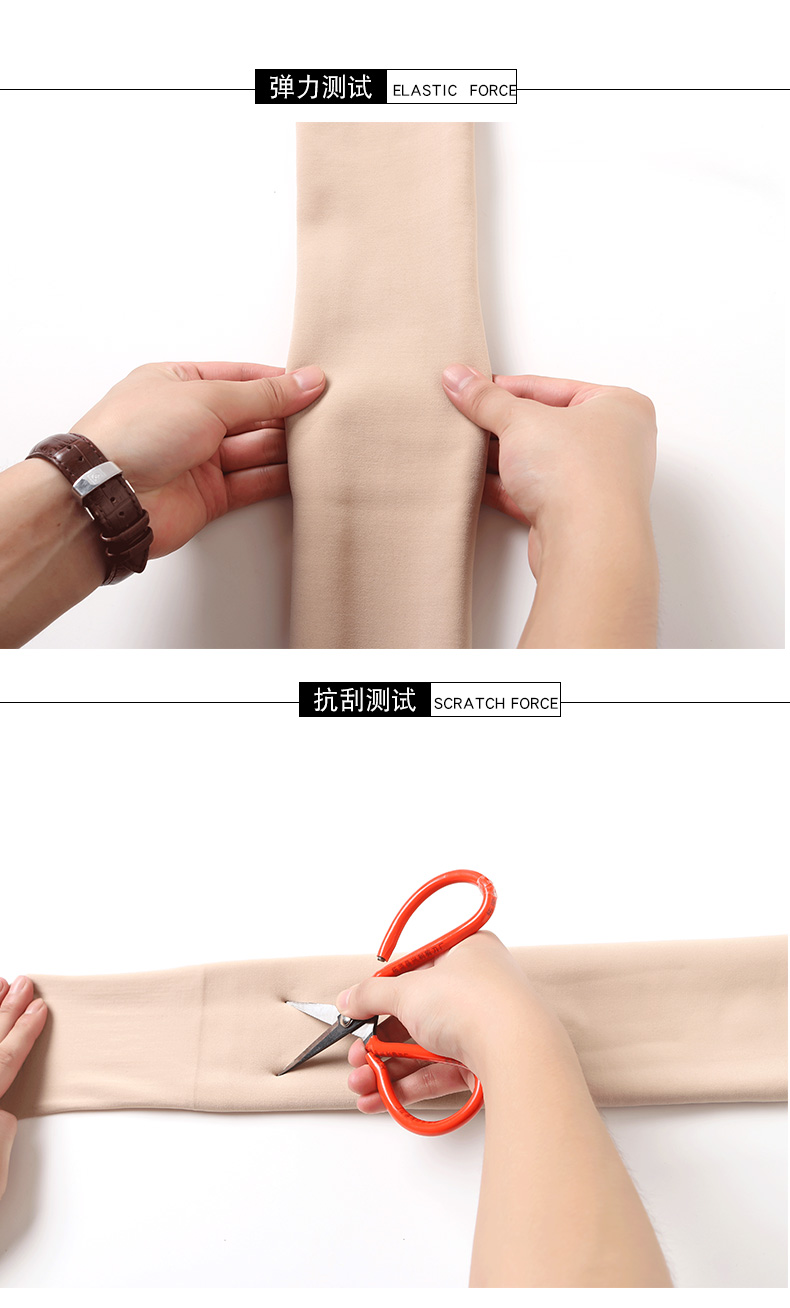 弹力测试 ELASTIC FORCE

抗刮测试 SCRATCH FORCE