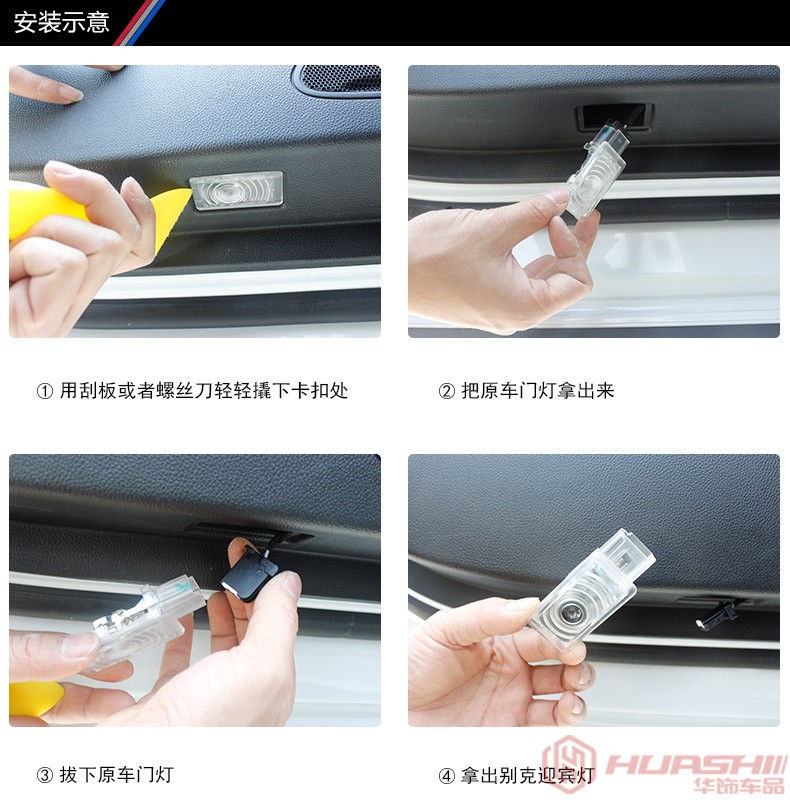 安装示意

① 用刮板或者螺丝刀轻轻撬下卡扣处

② 把原车门灯拿出来

③ 拔下原车门灯

④ 拿出别克迎宾灯

HUASHI
华饰车品