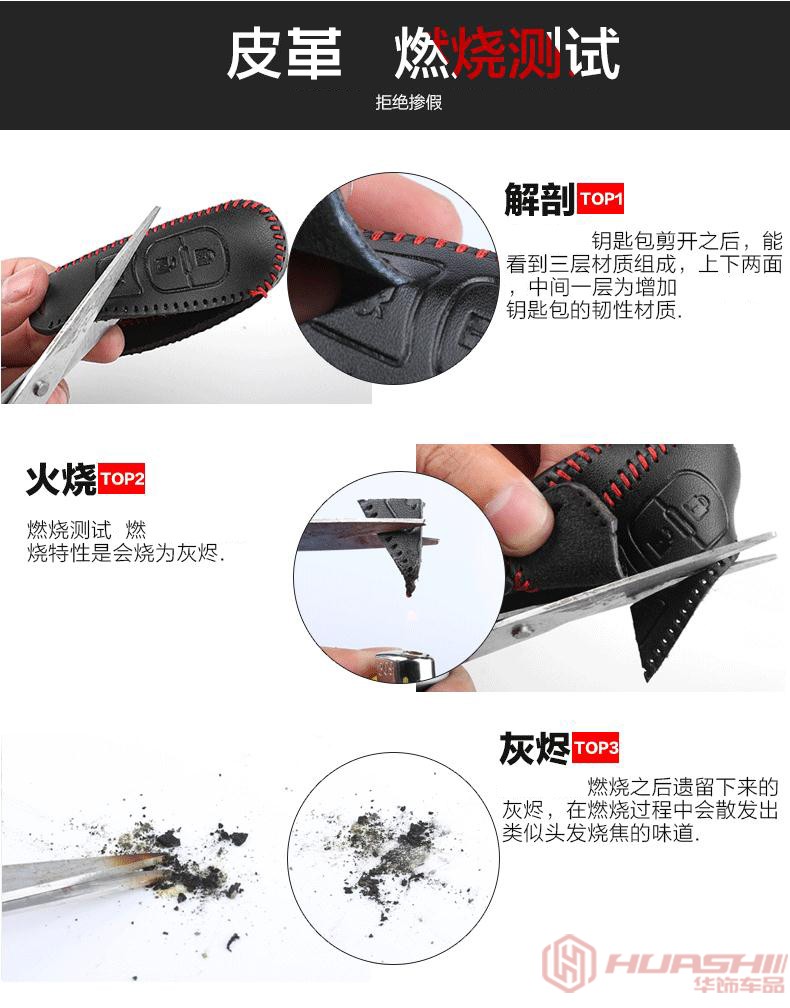 皮革 燃烧测试

拒绝掺假

解剖 TOP1

钥匙包剪开之后，能看到三层材质组成，上下两面，中间一层为增加钥匙包的韧性材质.

火烧 TOP2

燃烧测试 燃烧特性是会烧为灰烬.

灰烬 TOP3

燃烧之后遗留下来的灰烬，在燃烧过程中会散发出类似头发烧焦的味道.

HUASHI 华饰车品