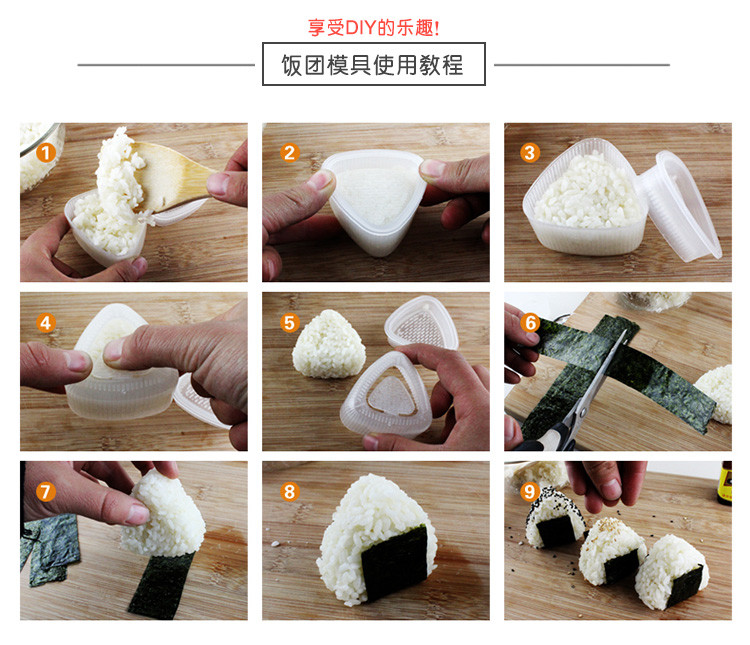 享受DIY的乐趣!

饭团模具使用教程

1

2

3

4

5

6

7

8

9