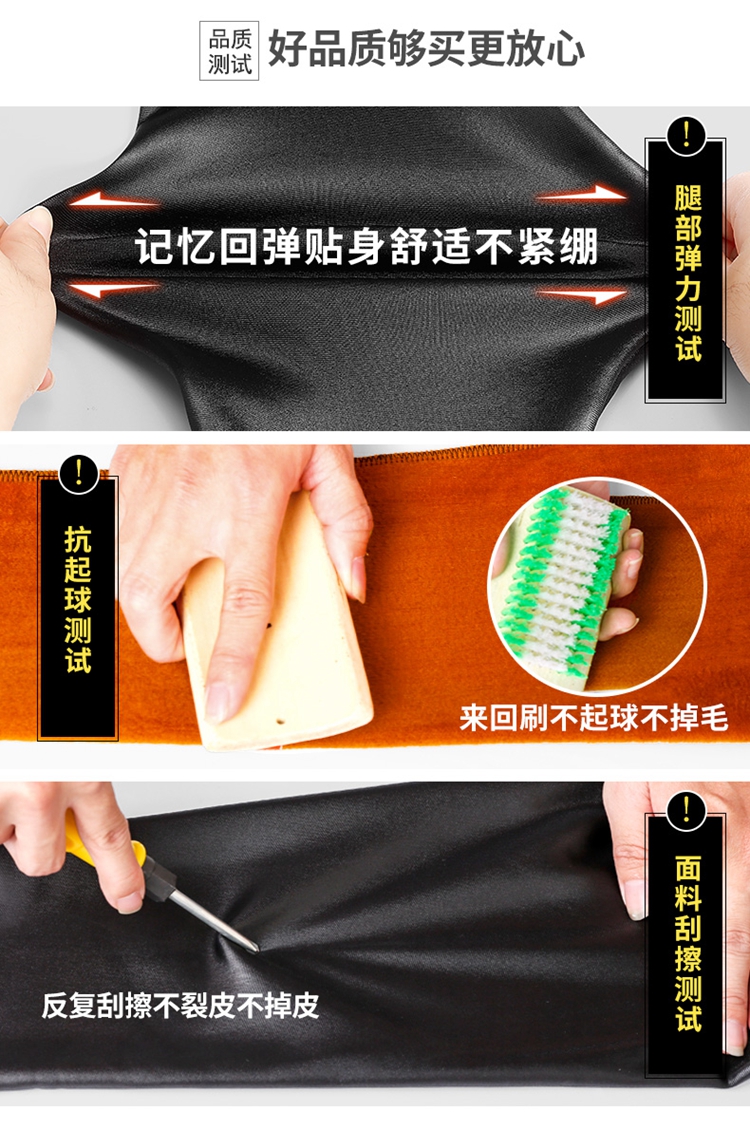 品质测试 好品质够买更放心

记忆回弹贴身舒适不紧绷

!
腿部弹力测试

!
抗起球测试

来回刷不起球不掉毛

!
面料刮擦测试

反复刮擦不裂皮不掉皮