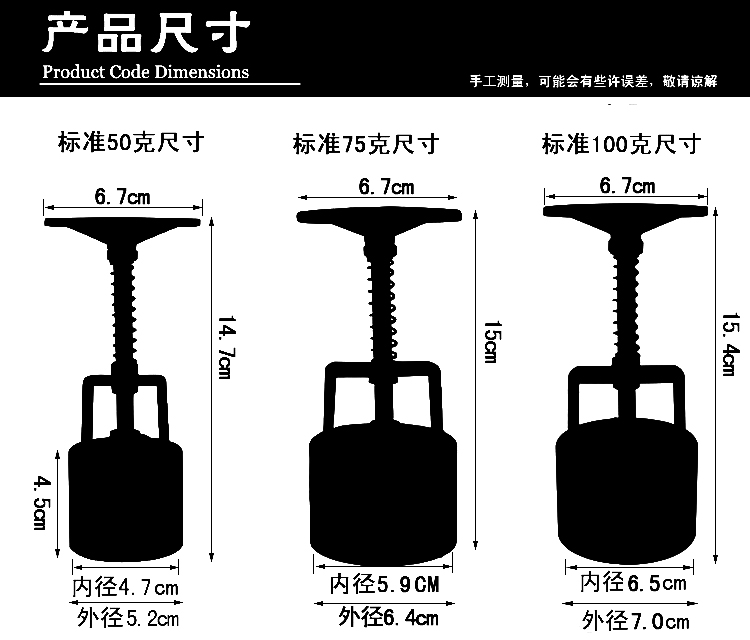 产品尺寸
Product Code Dimensions
手工测量，可能会有些许误差，敬请谅解

标准50克尺寸
6.7cm
14.7cm
4.5cm
内径4.7cm
外径5.2cm

标准75克尺寸
6.7cm
15cm
内径5.9CM
外径6.4cm

标准100克尺寸
6.7cm
15.4cm
内径6.5cm
外径7.0cm