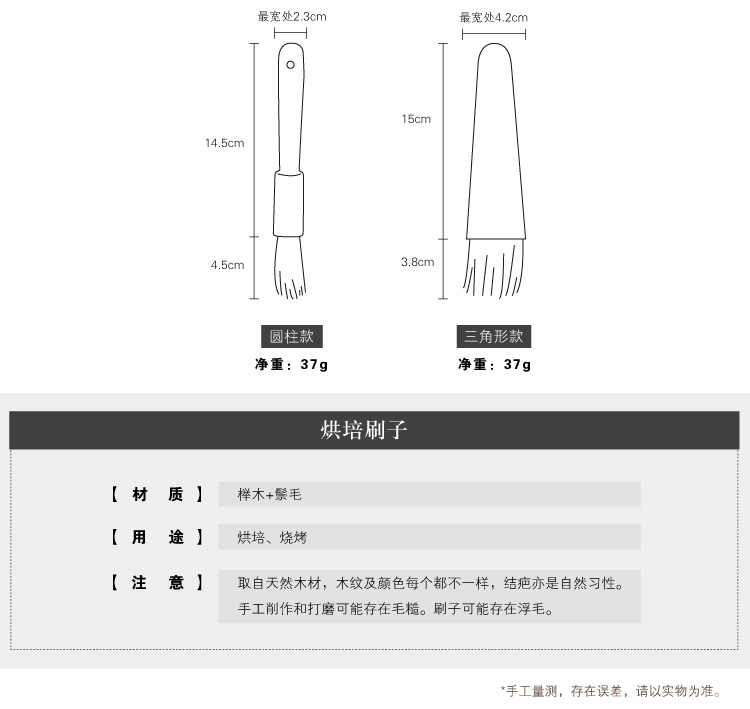 最宽处2.3cm

14.5cm

4.5cm

圆柱款

净重：37g

最宽处4.2cm

15cm

3.8cm

三角形款

净重：37g

烘培刷子

【 材 质 】 榉木+鬃毛

【 用 途 】 烘培、烧烤

【 注 意 】 取自天然木材，木纹及颜色每个都不一样，结疤亦是自然习性。手工削作和打磨可能存在毛糙。刷子可能存在浮毛。

*手工量测，存在误差，请以实物为准。