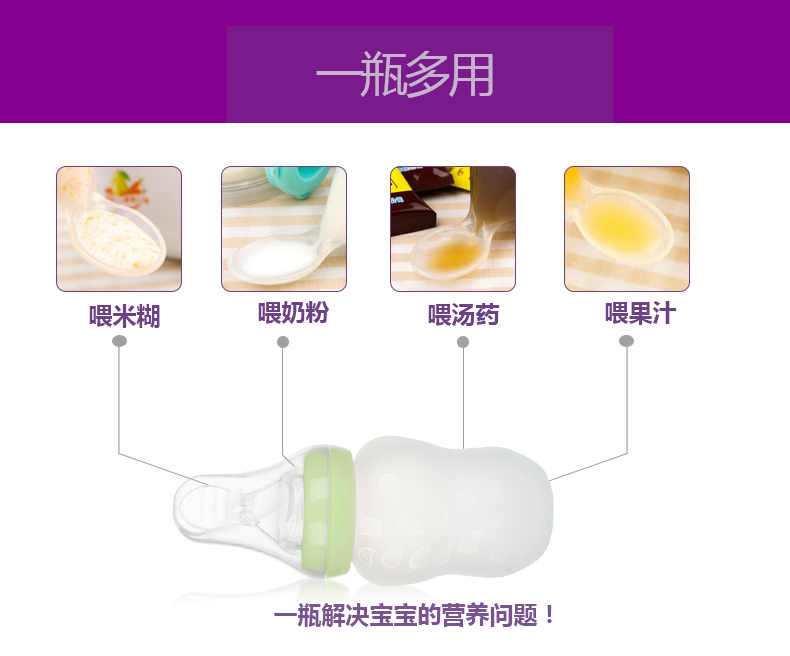 一瓶多用

喂米糊

喂奶粉

喂汤药

喂果汁

一瓶解决宝宝的营养问题！