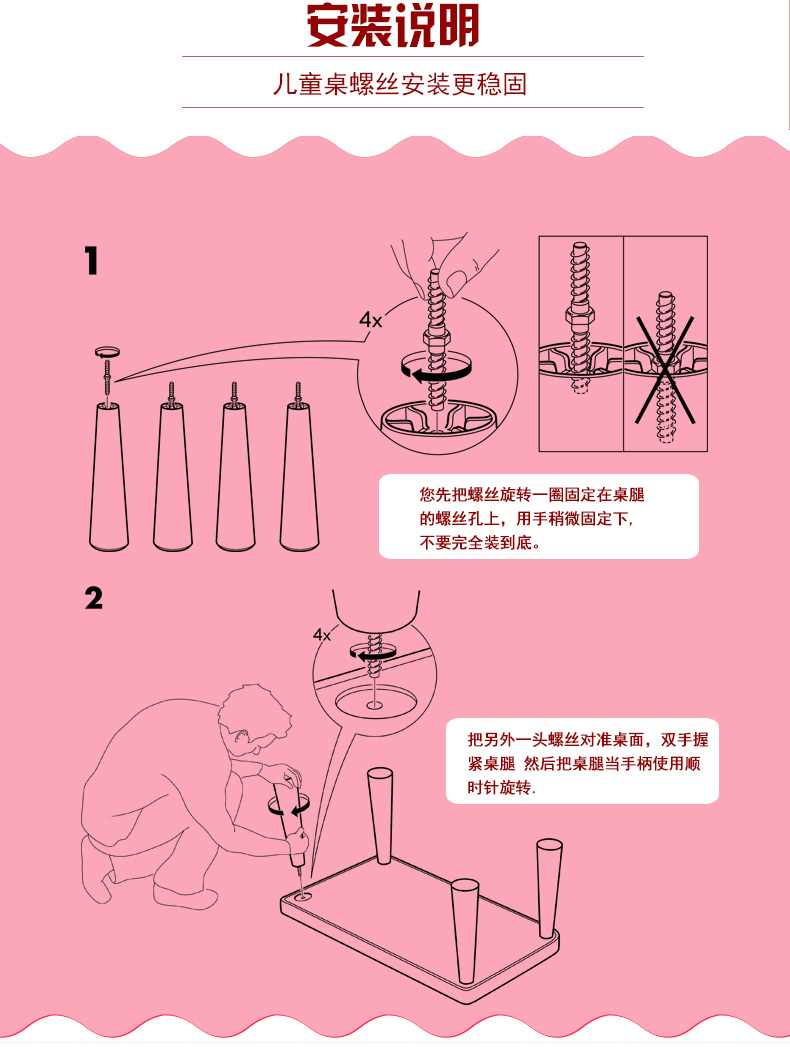 安装说明

儿童桌螺丝安装更稳固

1

4x

您先把螺丝旋转一圈固定在桌腿的螺丝孔上，用手稍微固定下，不要完全装到底。

2

4x

把另外一头螺丝对准桌面，双手握紧桌腿 然后把桌腿当手柄使用顺时针旋转.