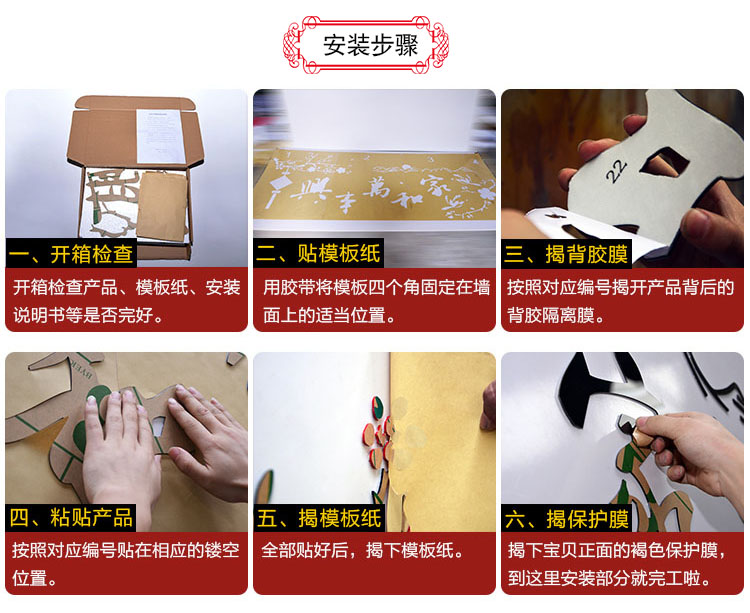 安装步骤

一、开箱检查
开箱检查产品、模板纸、安装说明书等是否完好。

二、贴模板纸
用胶带将模板四个角固定在墙面上的适当位置。

三、揭背胶膜
22
按照对应编号揭开产品背后的背胶隔离膜。

四、粘贴产品
按照对应编号贴在相应的镂空位置。

五、揭模板纸
全部贴好后，揭下模板纸。

六、揭保护膜
揭下宝贝正面的褐色保护膜，到这里安装部分就完工啦。