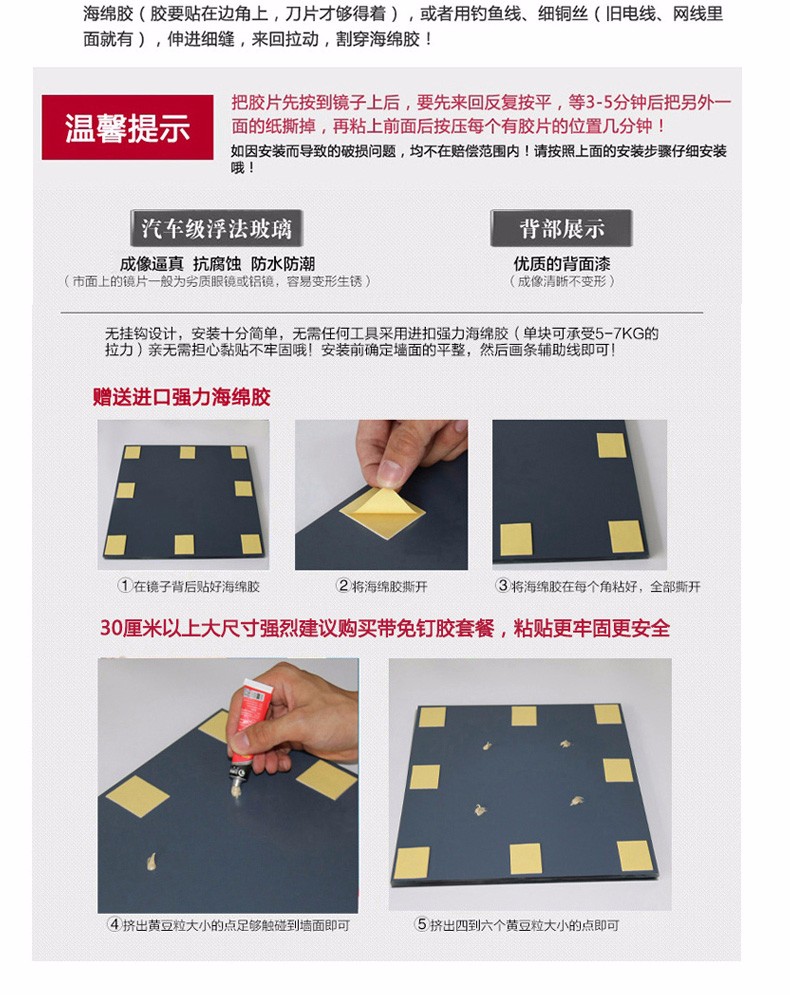 海绵胶（胶要贴在边角上，刀片才够得着），或者用钓鱼线、细铜丝（旧电线、网线里面就有），伸进细缝，来回拉动，割穿海绵胶！

温馨提示

把胶片先按到镜子上后，要先来回反复按平，等3-5分钟后把另外一面的纸撕掉，再粘上前面后按压每个有胶片的位置几分钟！

如因安装而导致的破损问题，均不在赔偿范围内！请按照上面的安装步骤仔细安装哦！

汽车级浮法玻璃

成像逼真 抗腐蚀 防水防潮

（市面上的镜片一般为劣质眼镜或铝镜，容易变形生锈）

背部展示

优质的背面漆

（成像清晰不变形）

无挂钩设计，安装十分简单，无需任何工具采用进扣强力海绵胶（单块可承受5-7KG的拉力）亲无需担心黏贴不牢固哦！安装前确定墙面的平整，然后画条辅助线即可！

赠送进口强力海绵胶

①在镜子背后贴好海绵胶

②将海绵胶撕开

③将海绵胶在每个角粘好，全部撕开

30厘米以上大尺寸强烈建议购买带免钉胶套餐，粘贴更牢固更安全

④挤出黄豆粒大小的点足够触碰到墙面即可

⑤挤出四到六个黄豆粒大小的点即可