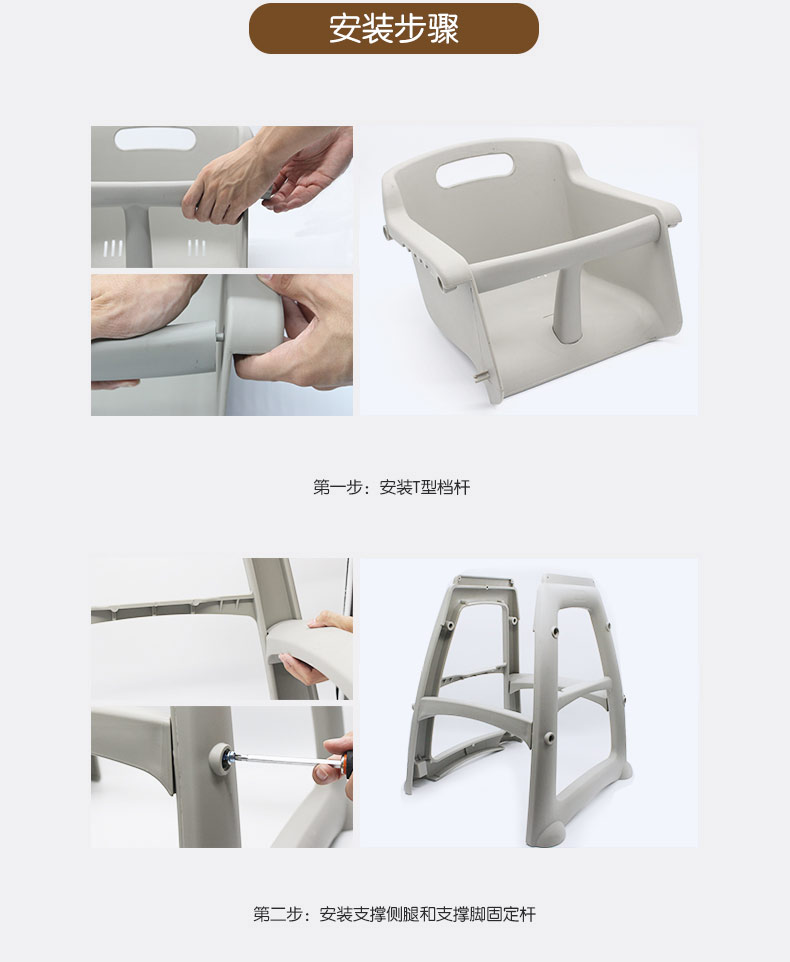 安装步骤

第一步：安装T型档杆

第二步：安装支撑侧腿和支撑脚固定杆