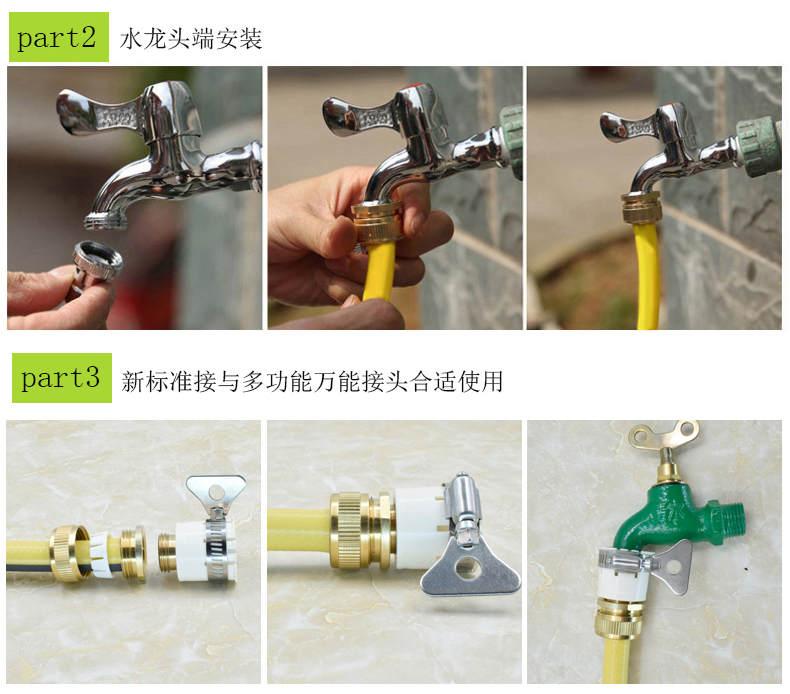 part2 水龙头端安装

part3 新标准接与多功能万能接头合适使用