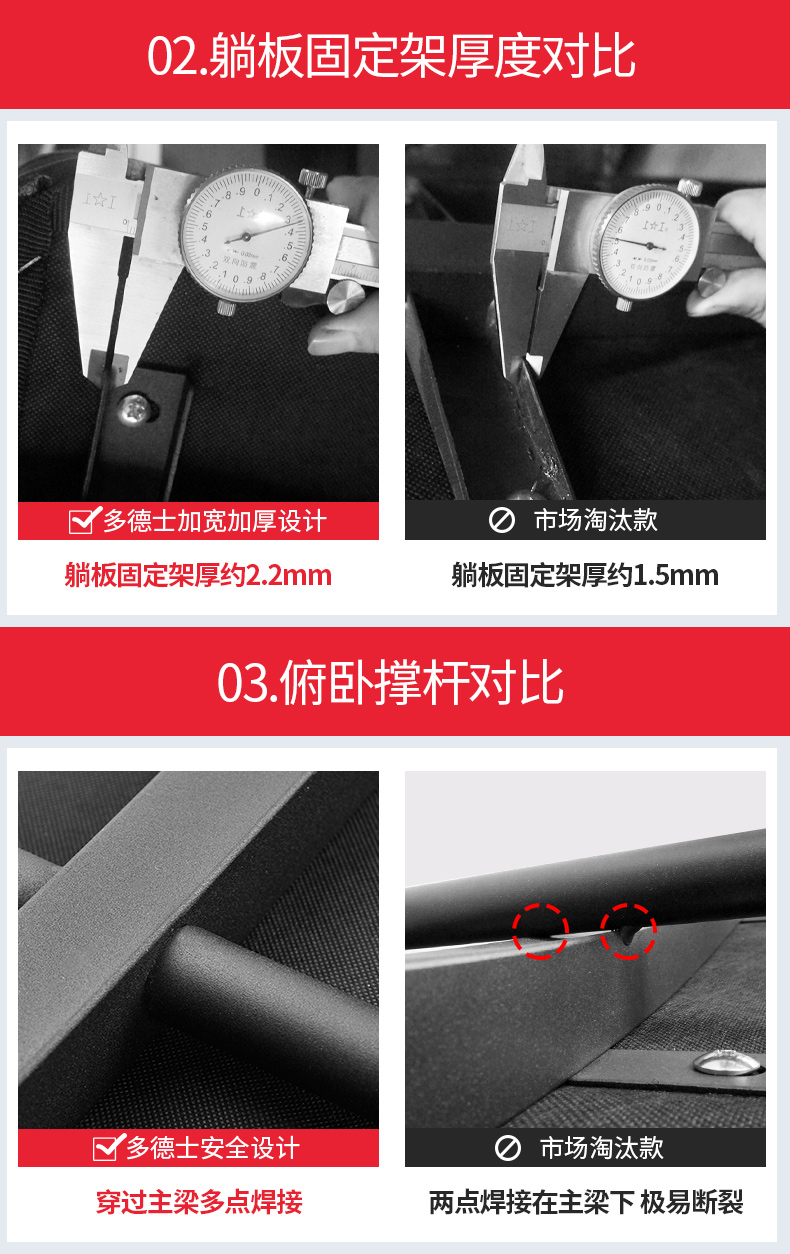 02.躺板固定架厚度对比

多德士加宽加厚设计

躺板固定架厚约2.2mm

市场淘汰款

躺板固定架厚约1.5mm

03.俯卧撑杆对比

多德士安全设计

穿过主梁多点焊接

市场淘汰款

两点焊接在主梁下 极易断裂