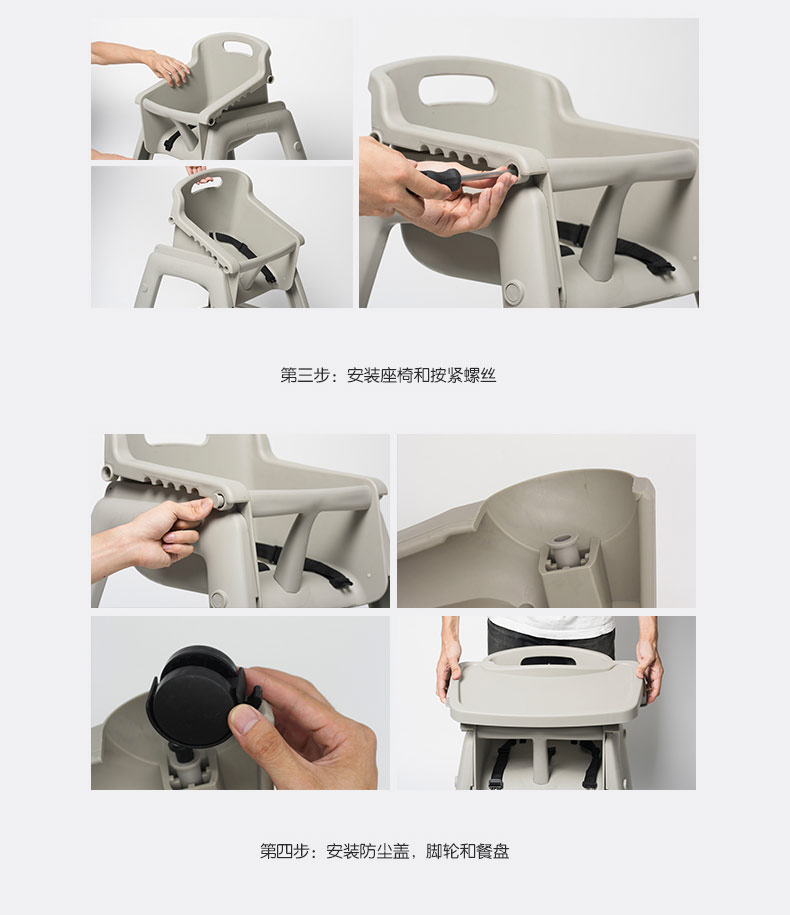 第三步：安装座椅和按紧螺丝

第四步：安装防尘盖，脚轮和餐盘