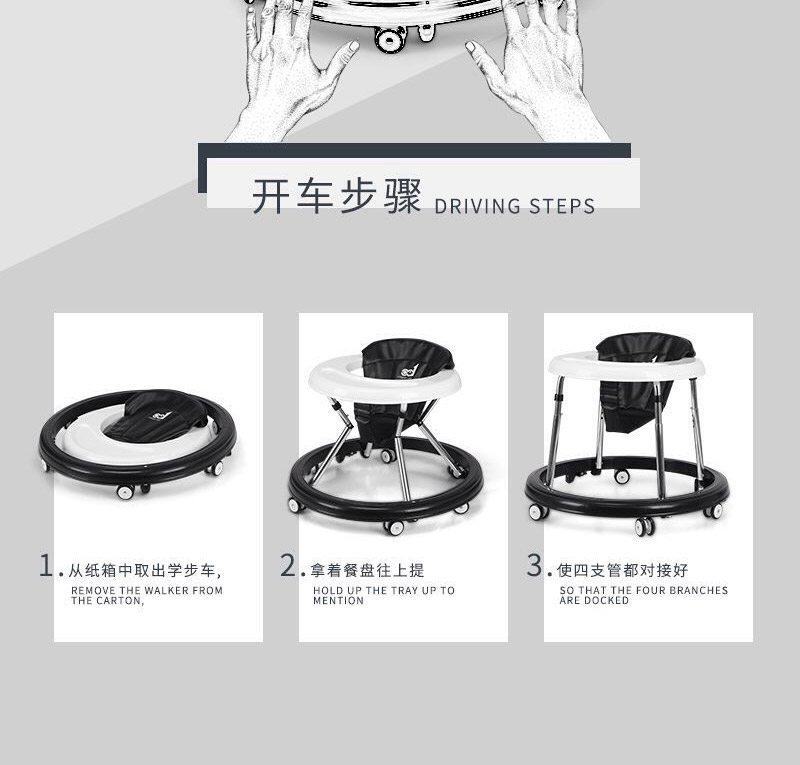 开车步骤 DRIVING STEPS

1. 从纸箱中取出学步车,
REMOVE THE WALKER FROM THE CARTON,

2. 拿着餐盘往上提
HOLD UP THE TRAY UP TO MENTION

3. 使四支管都对接好
SO THAT THE FOUR BRANCHES ARE DOCKED