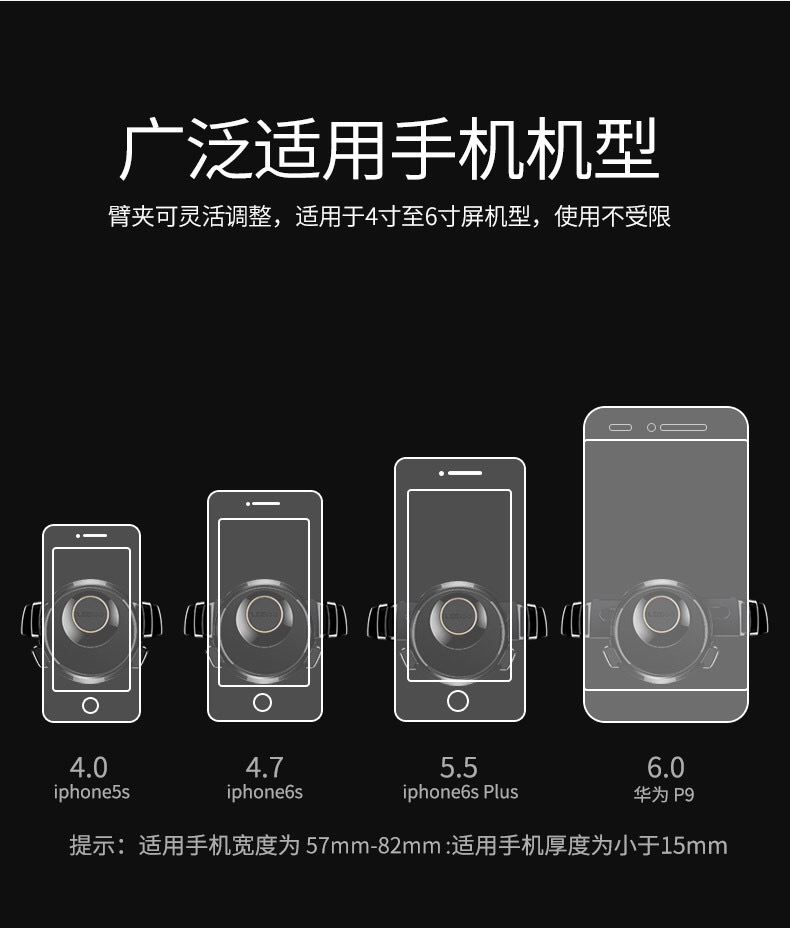 广泛适用手机机型

臂夹可灵活调整，适用于4寸至6寸屏机型，使用不受限

4.0
iphone5s

4.7
iphone6s

5.5
iphone6s Plus

6.0
华为 P9

提示：适用手机宽度为 57mm-82mm :适用手机厚度为小于15mm