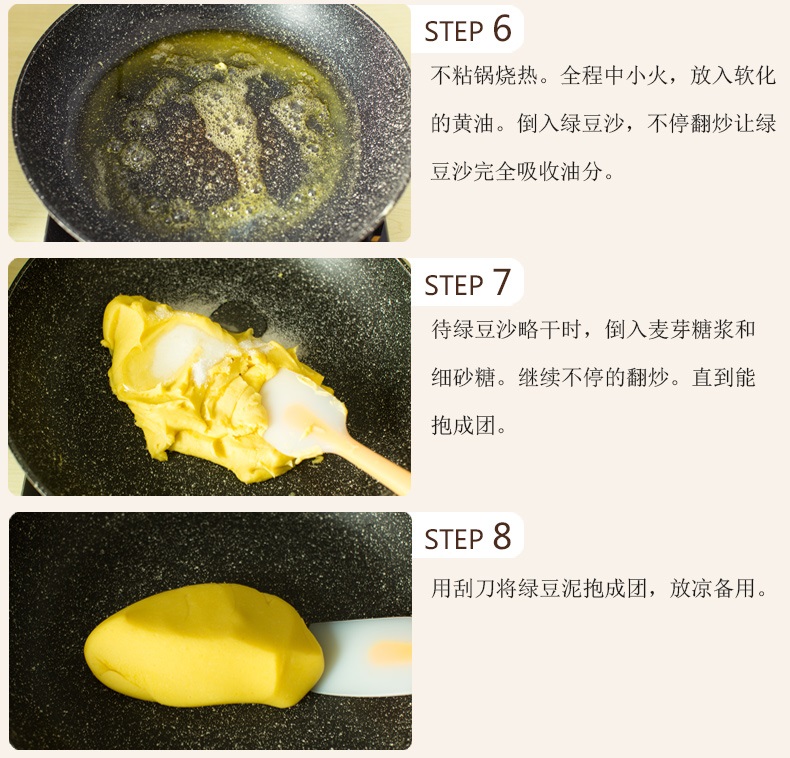 STEP 6

不粘锅烧热。全程中小火，放入软化的黄油。倒入绿豆沙，不停翻炒让绿豆沙完全吸收油分。

STEP 7

待绿豆沙略干时，倒入麦芽糖浆和细砂糖。继续不停的翻炒。直到能抱成团。

STEP 8

用刮刀将绿豆泥抱成团，放凉备用。