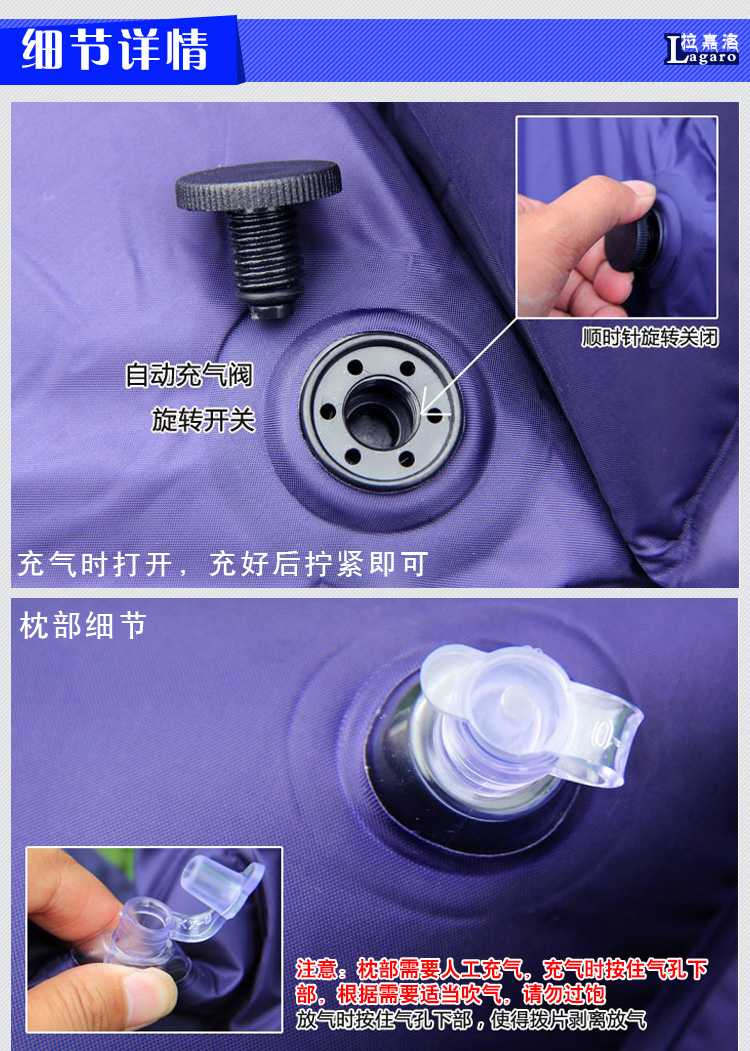 细节详情

拉嘉洛
Lagaro

顺时针旋转关闭

自动充气阀
旋转开关

充气时打开，充好后拧紧即可

枕部细节

注意：枕部需要人工充气，充气时按住气孔下部，根据需要适当吹气，请勿过饱
放气时按住气孔下部，使得拨片剥离放气