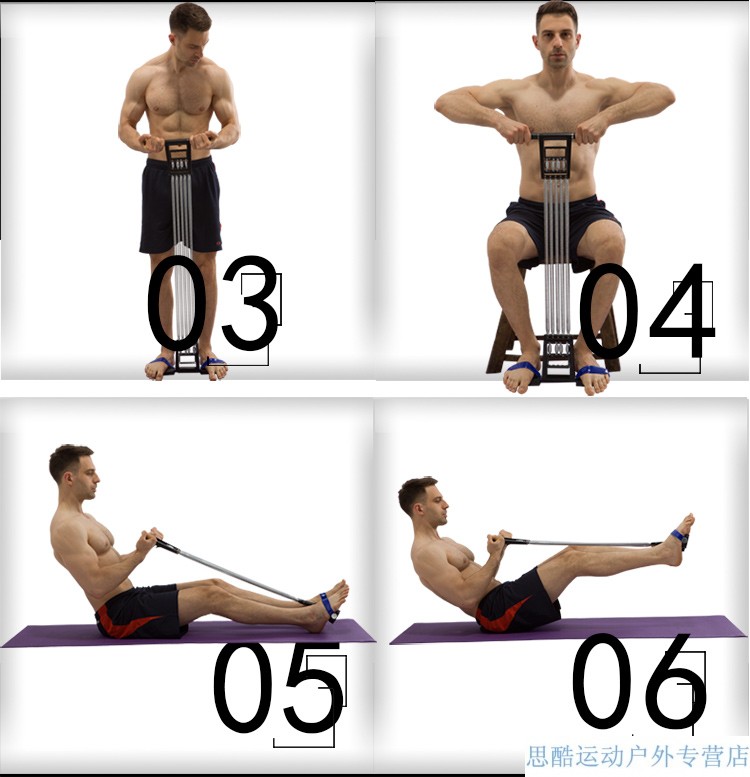 03

04

05

06

思酷运动户外专营店