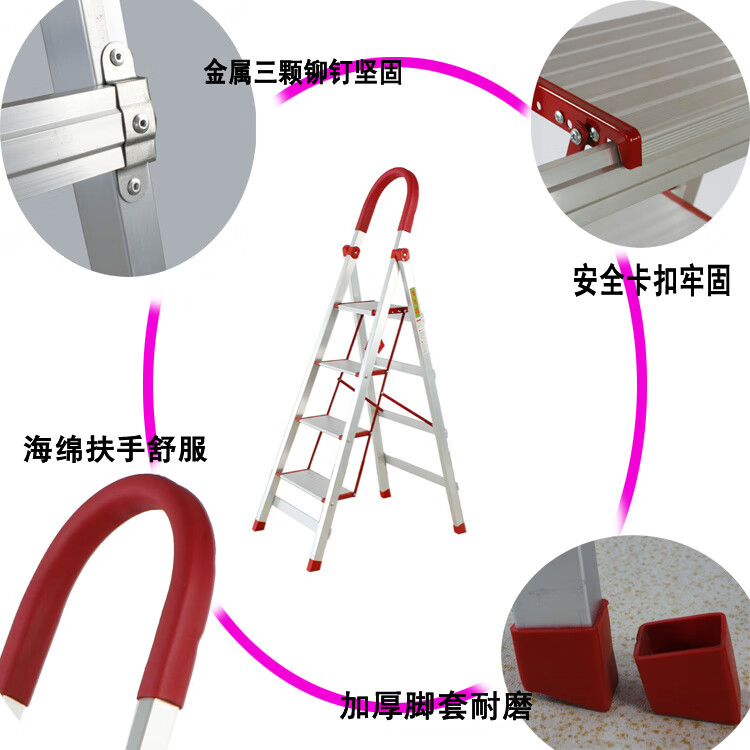 金属三颗铆钉坚固

安全卡扣牢固

海绵扶手舒服

加厚脚套耐磨