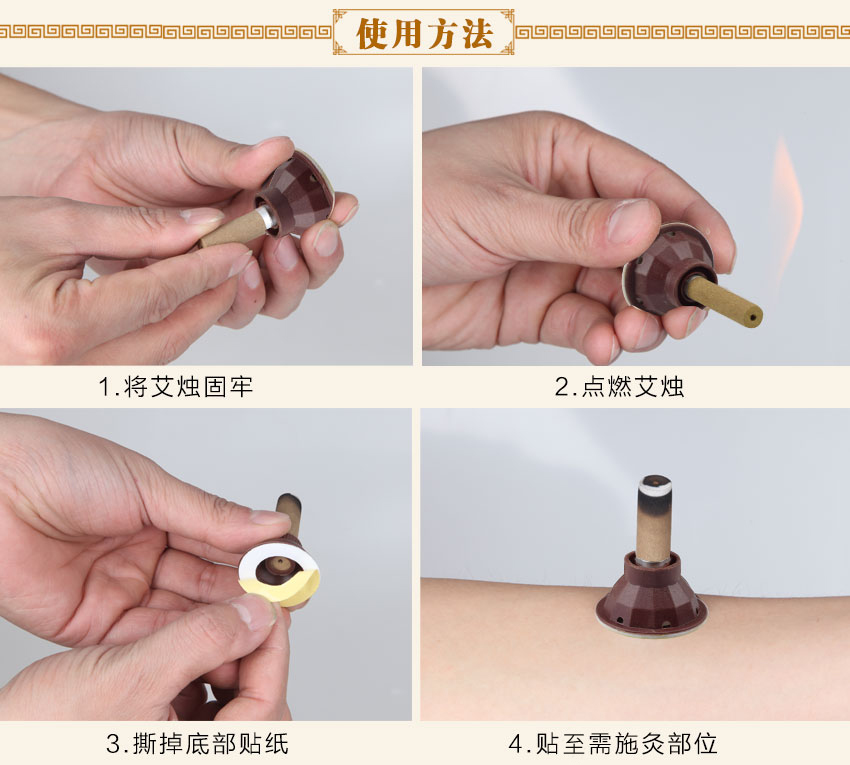 使用方法

1.将艾烛固牢

2.点燃艾烛

3.撕掉底部贴纸

4.贴至需施灸部位