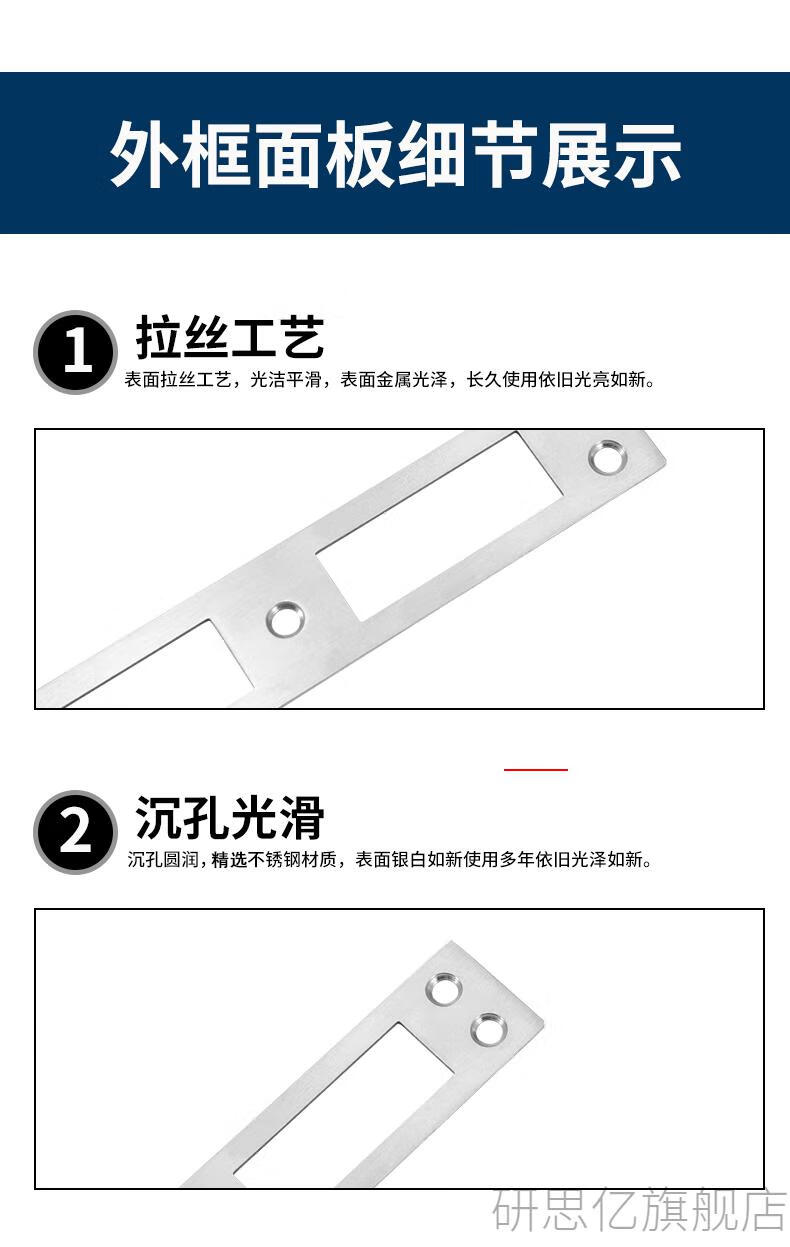 外框面板细节展示

1 拉丝工艺

表面拉丝工艺，光洁平滑，表面金属光泽，长久使用依旧光亮如新。

2 沉孔光滑

沉孔圆润，精选不锈钢材质，表面银白如新使用多年依旧光泽如新。

研思亿旗舰店