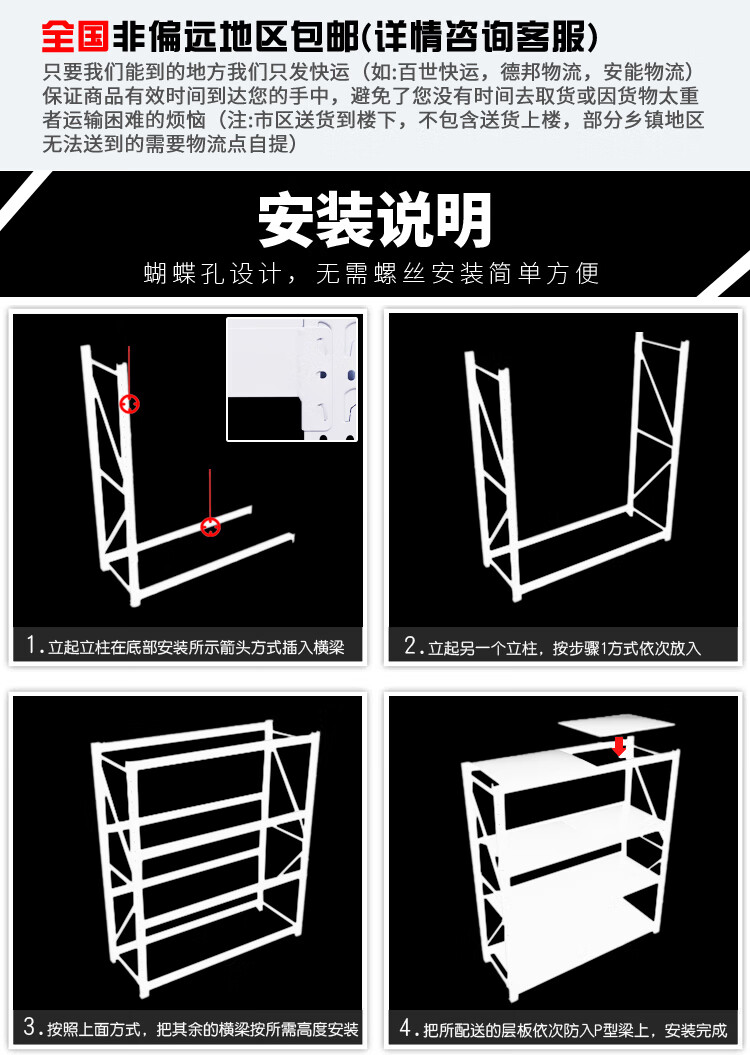 全国非偏远地区包邮(详情咨询客服)
只要我们能到的地方我们只发快运（如:百世快运，德邦物流，安能物流）保证商品有效时间到达您的手中，避免了您没有时间去取货或因货物太重者运输困难的烦恼（注:市区送货到楼下，不包含送货上楼，部分乡镇地区无法送到的需要物流点自提）

安装说明
蝴蝶孔设计，无需螺丝安装简单方便

1.立起立柱在底部安装所示箭头方式插入横梁

2.立起另一个立柱，按步骤1方式依次放入

3.按照上面方式，把其余的横梁按所需高度安装

4.把所配送的层板依次防入P型梁上，安装完成