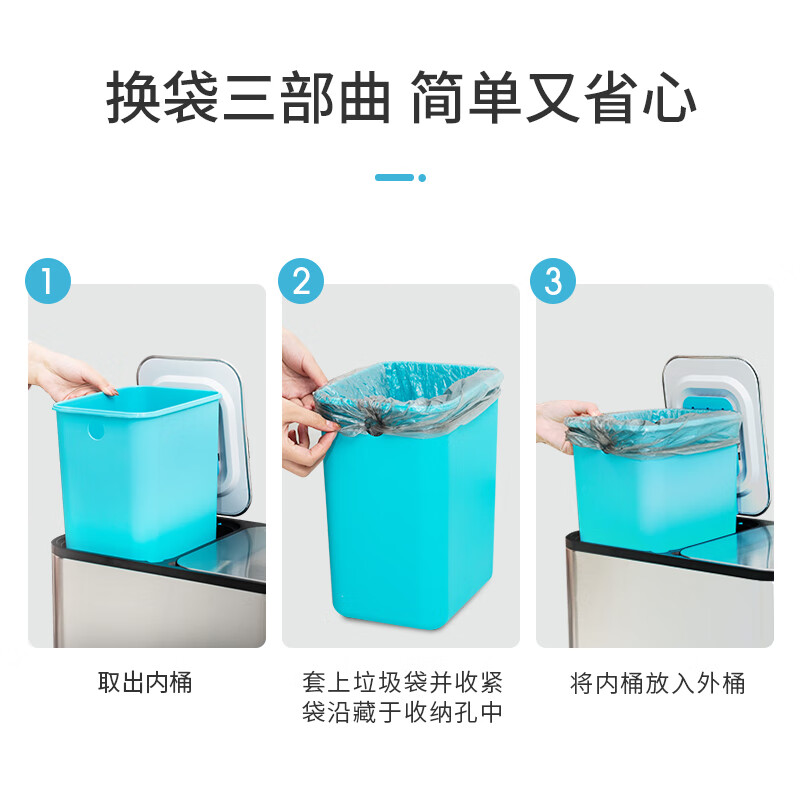 换袋三部曲 简单又省心

1

取出内桶

2

套上垃圾袋并收紧
袋沿藏于收纳孔中

3

将内桶放入外桶